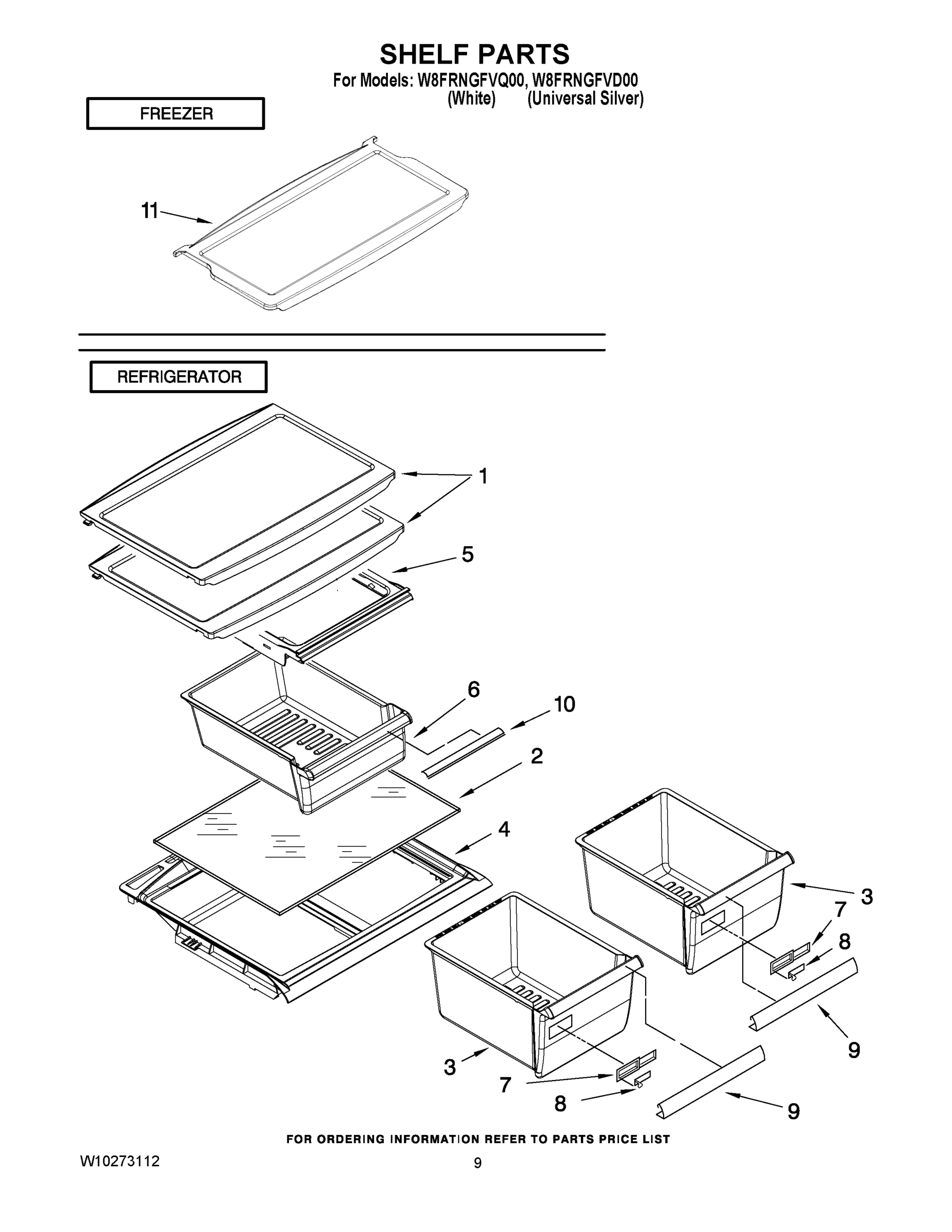 SHELF PARTS

For Models: W8FRNGFVQ00, W8FRNGFVD00
(White) (Universal Silver)

FREEZER

11

REFRIGERATOR

1

5

6

10

2

4

3

7

8

9

3

7

8

9

FOR ORDERING INFORMATION REFER TO PARTS PRICE LIST

W10273112

9