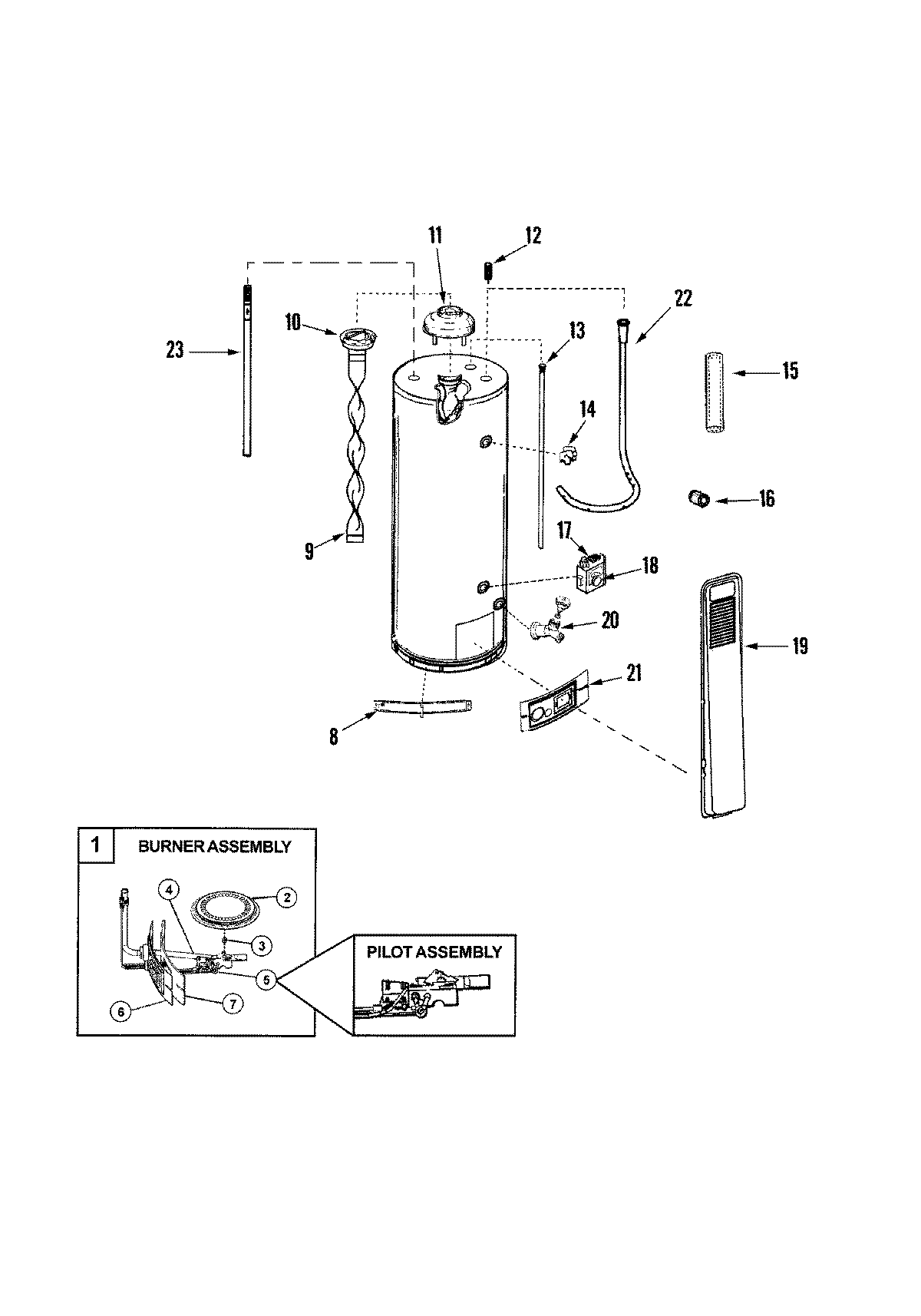 11
12
22
10
13
23
15
14
16
9
17
18
20
19
21
8

1 BURNER ASSEMBLY
4
2
3
5
6
7

PILOT ASSEMBLY