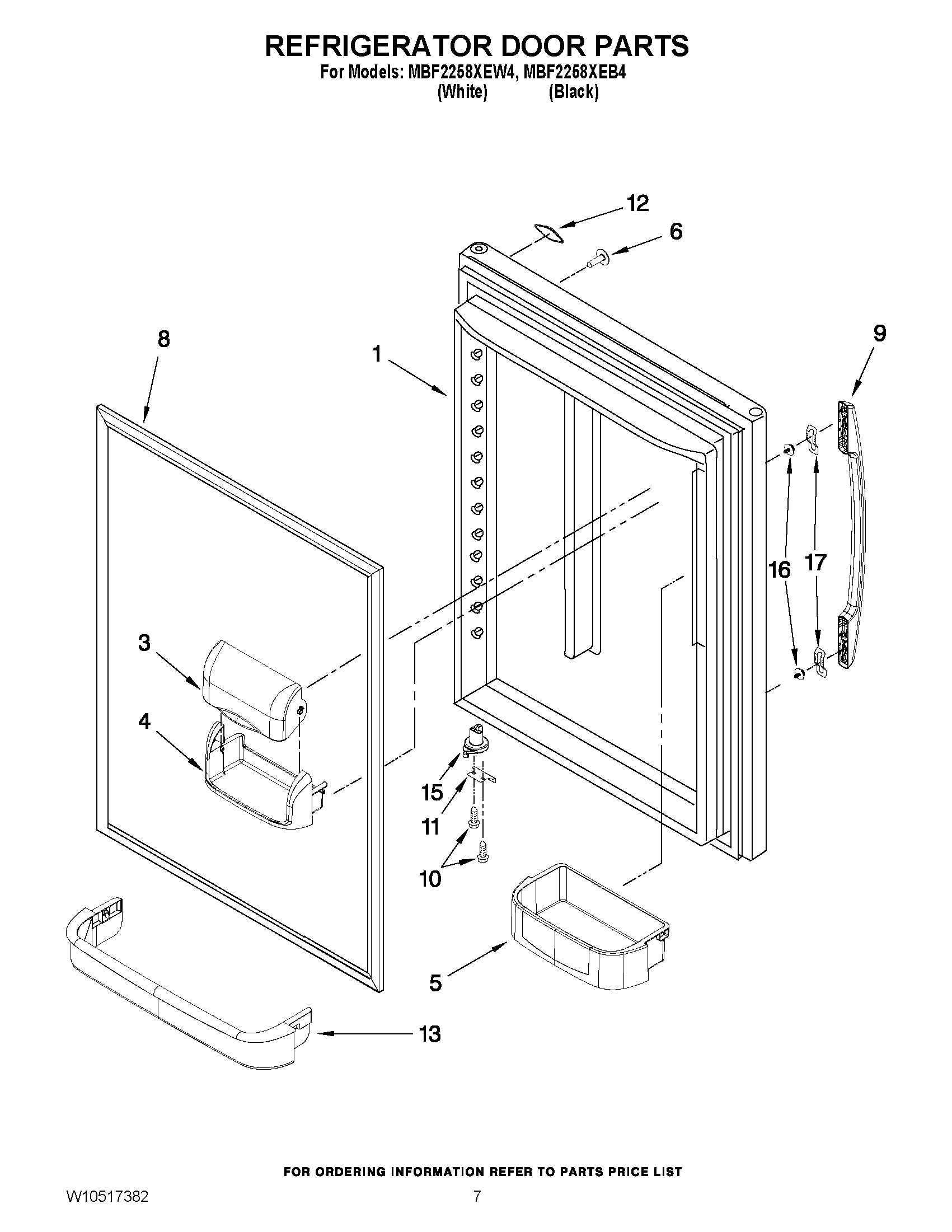 REFRIGERATOR DOOR PARTS
For Models: MBF2258XEW4, MBF2258XEB4
(White) (Black)

12
6
8
1
9
16
17
3
4
15
11
10
5
13

FOR ORDERING INFORMATION REFER TO PARTS PRICE LIST

W10517382
7