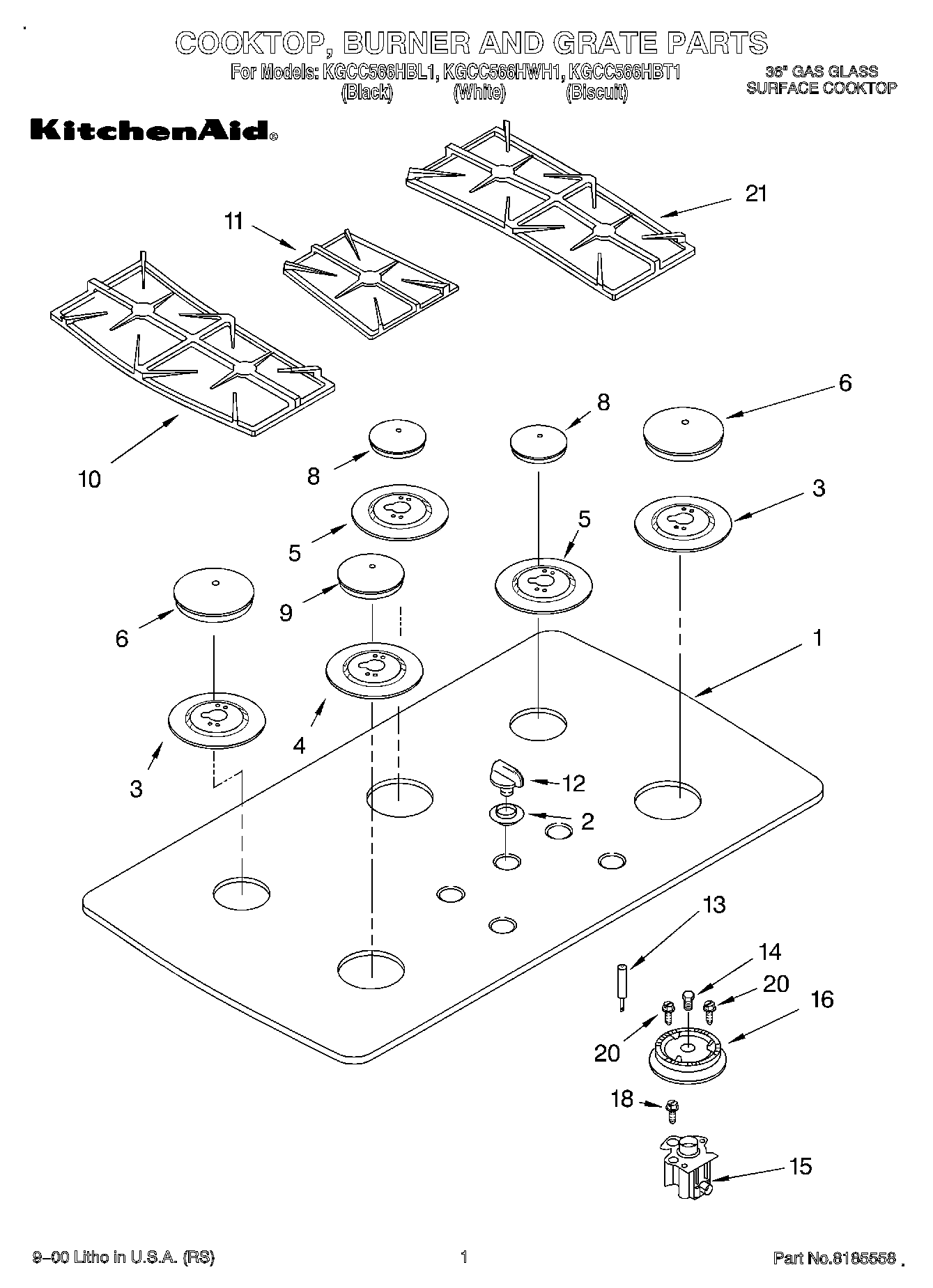 COOKTOP, BURNER AND GRATE PARTS

For Models: KGCC566HBL1, KGCC566HWH1, KGCC566HBT1
(Black) (White) (Biscuit)

36" GAS GLASS SURFACE COOKTOP

KitchenAid®

21
11
10
6
8
8
3
5
5
9
6
1
4
3
12
2
13
14
20
16
20
18
15

9–00 Litho in U.S.A. (RS)

1

Part No.8185558