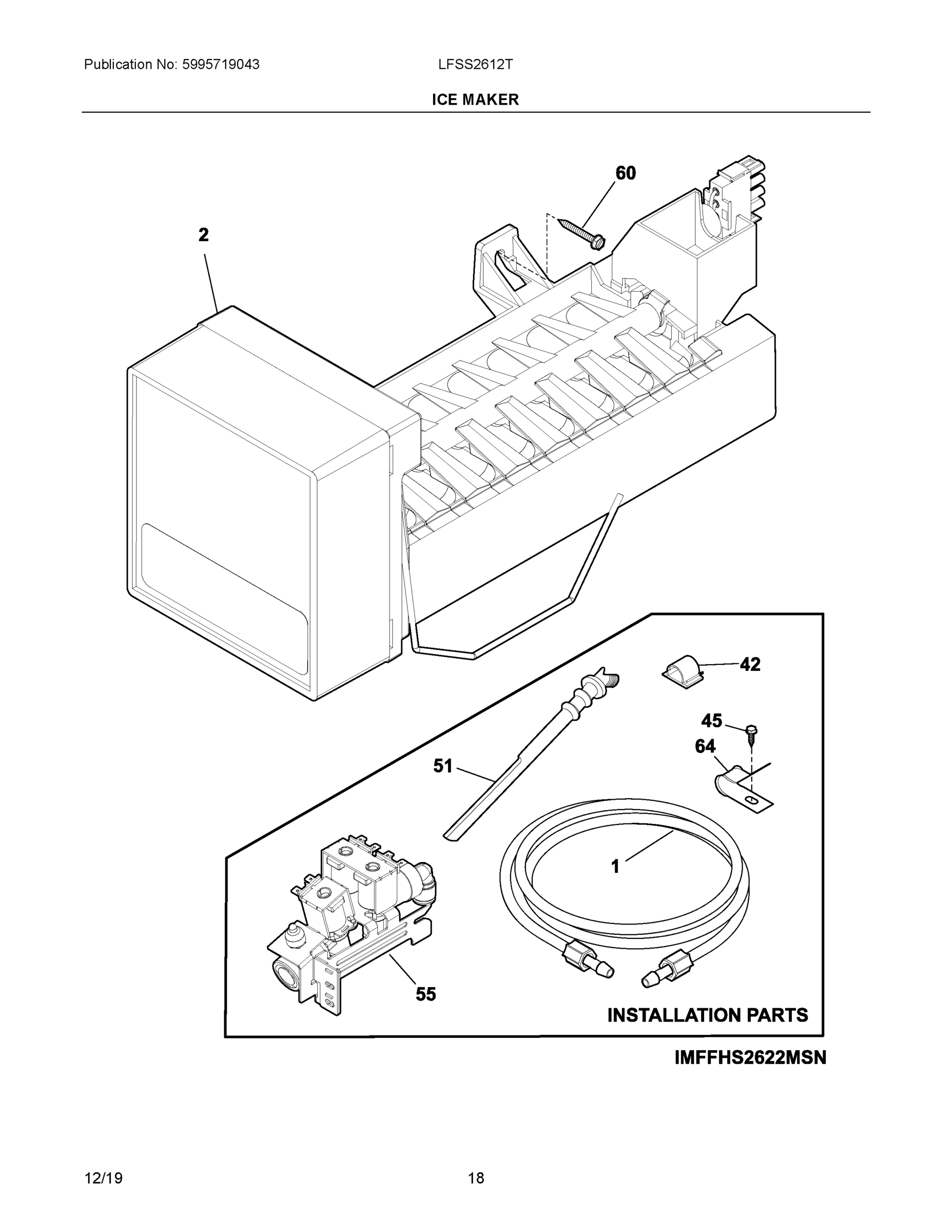 Publication No: 5995719043

LFSS2612T

ICE MAKER

60

2

42

45

64

51

1

55

INSTALLATION PARTS

IMFFHS2622MSN

12/19

18