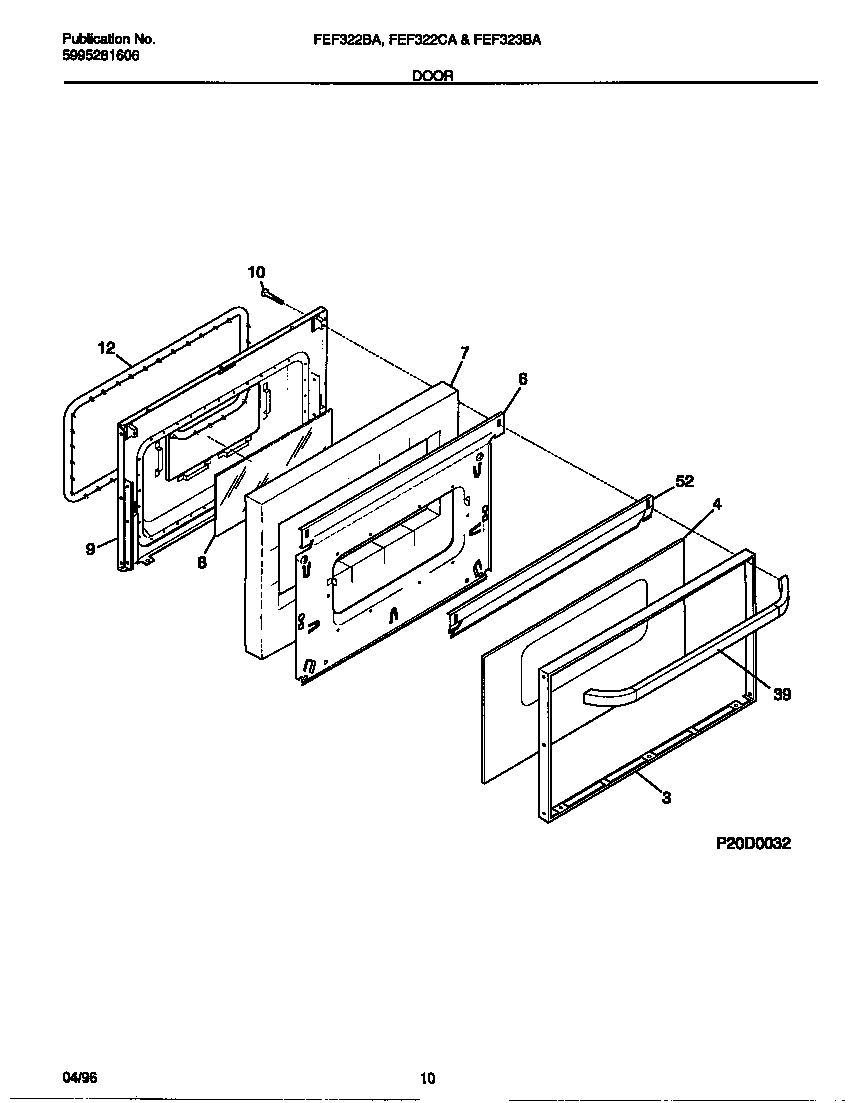 Publication No.
5995281606

FEF322BA, FEF322CA & FEF323BA

DOOR

10
12
7
6
9
8
52
4
39
3

P20D0032

04/96

10