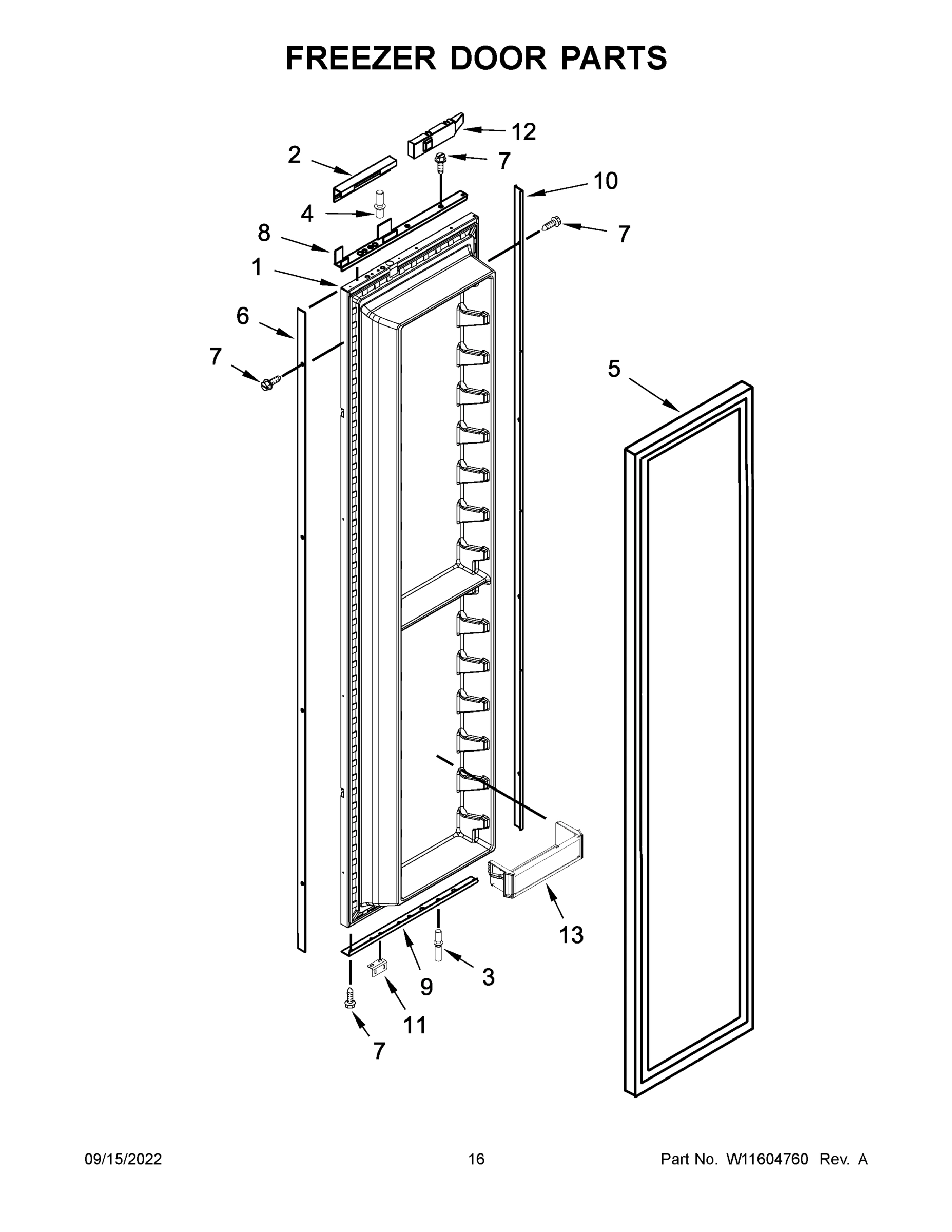 FREEZER DOOR PARTS

12
2
7
10
4
7
8
1
6
7
5
13
9
3
11
7

09/15/2022
16
Part No. W11604760 Rev. A