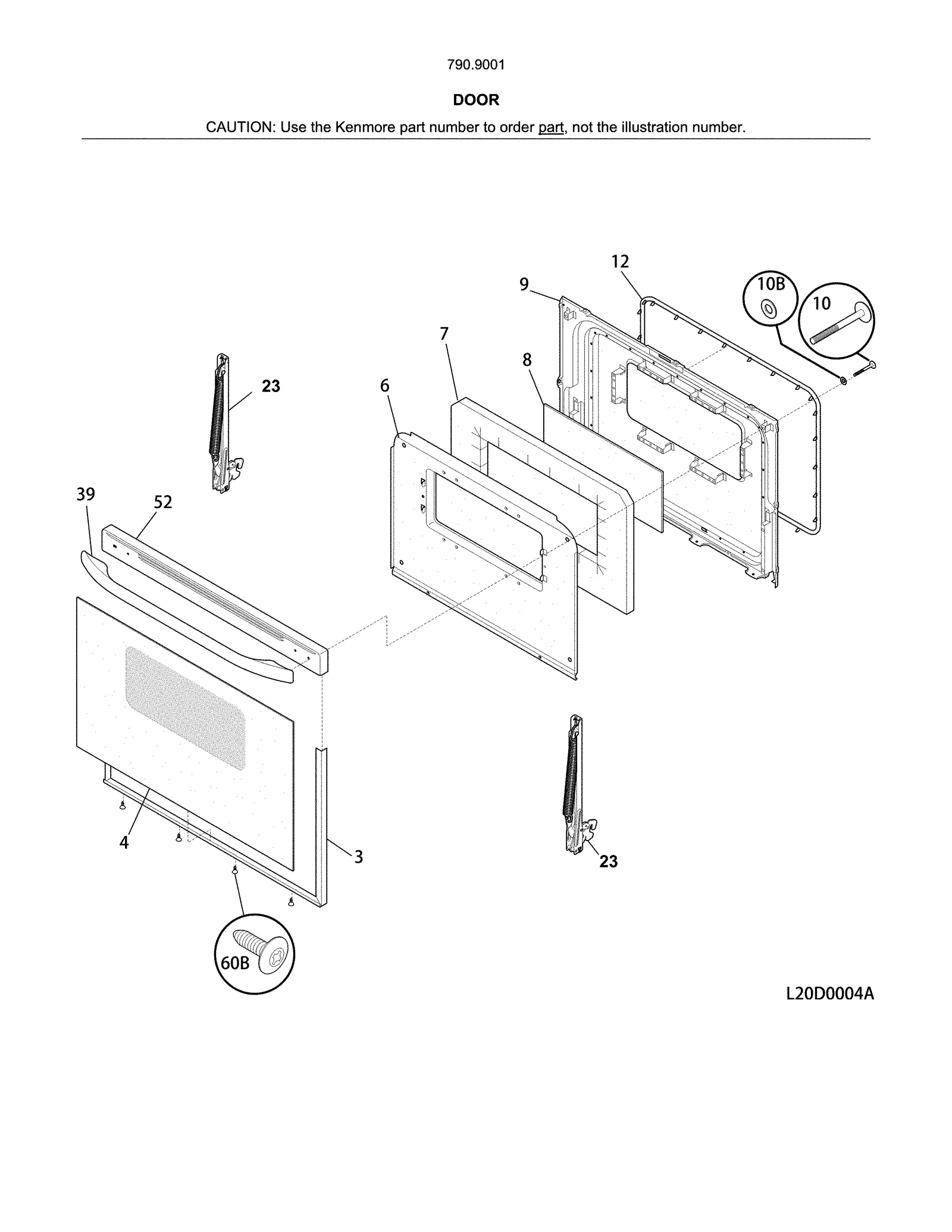 790.9001

DOOR

CAUTION: Use the Kenmore part number to order part, not the illustration number.

12
9
10B
10
7
8
23
6
39
52
4
3
23
60B

L20D0004A