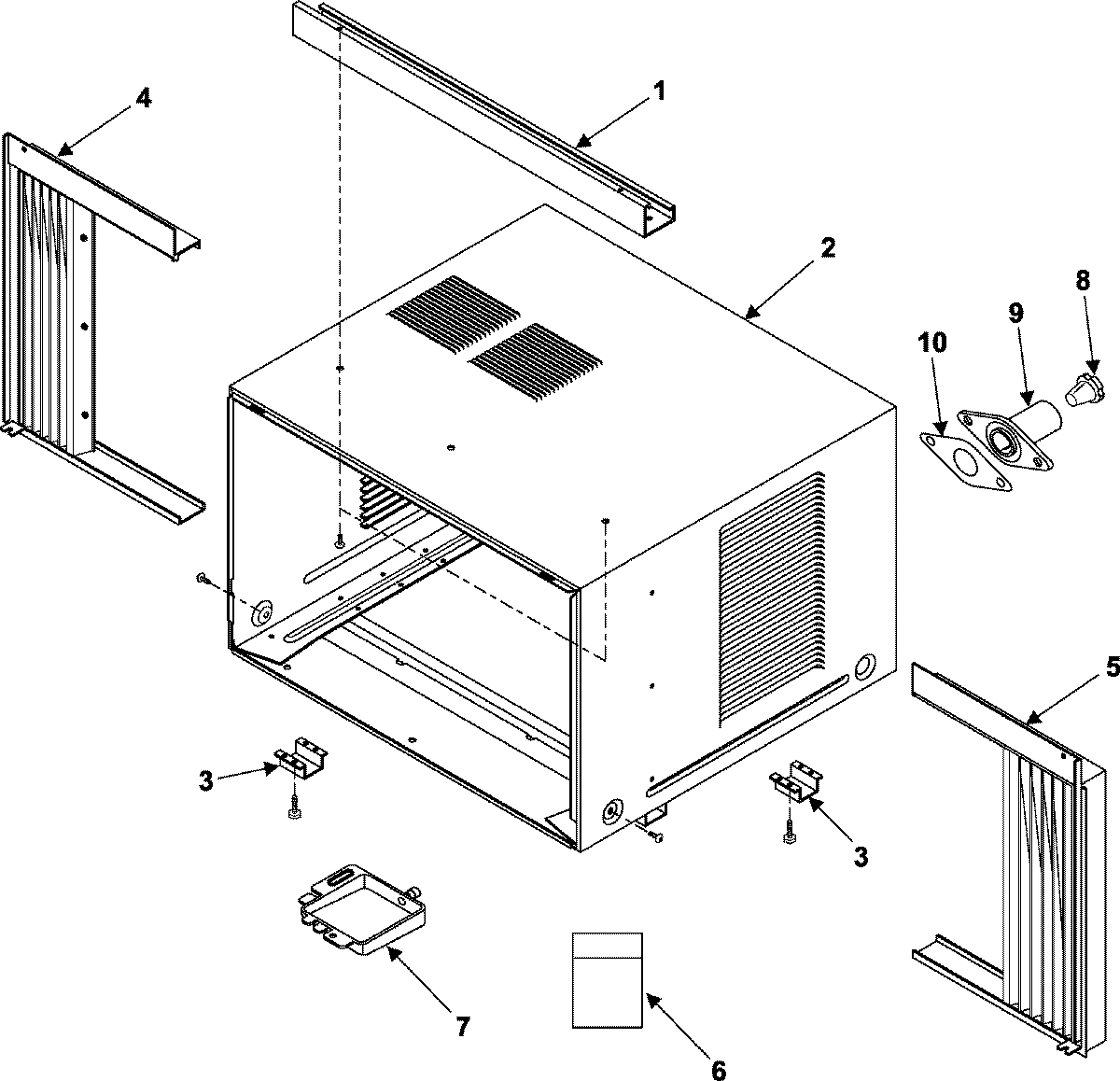 1
4
2
8
9
10
5
3
3
7
6