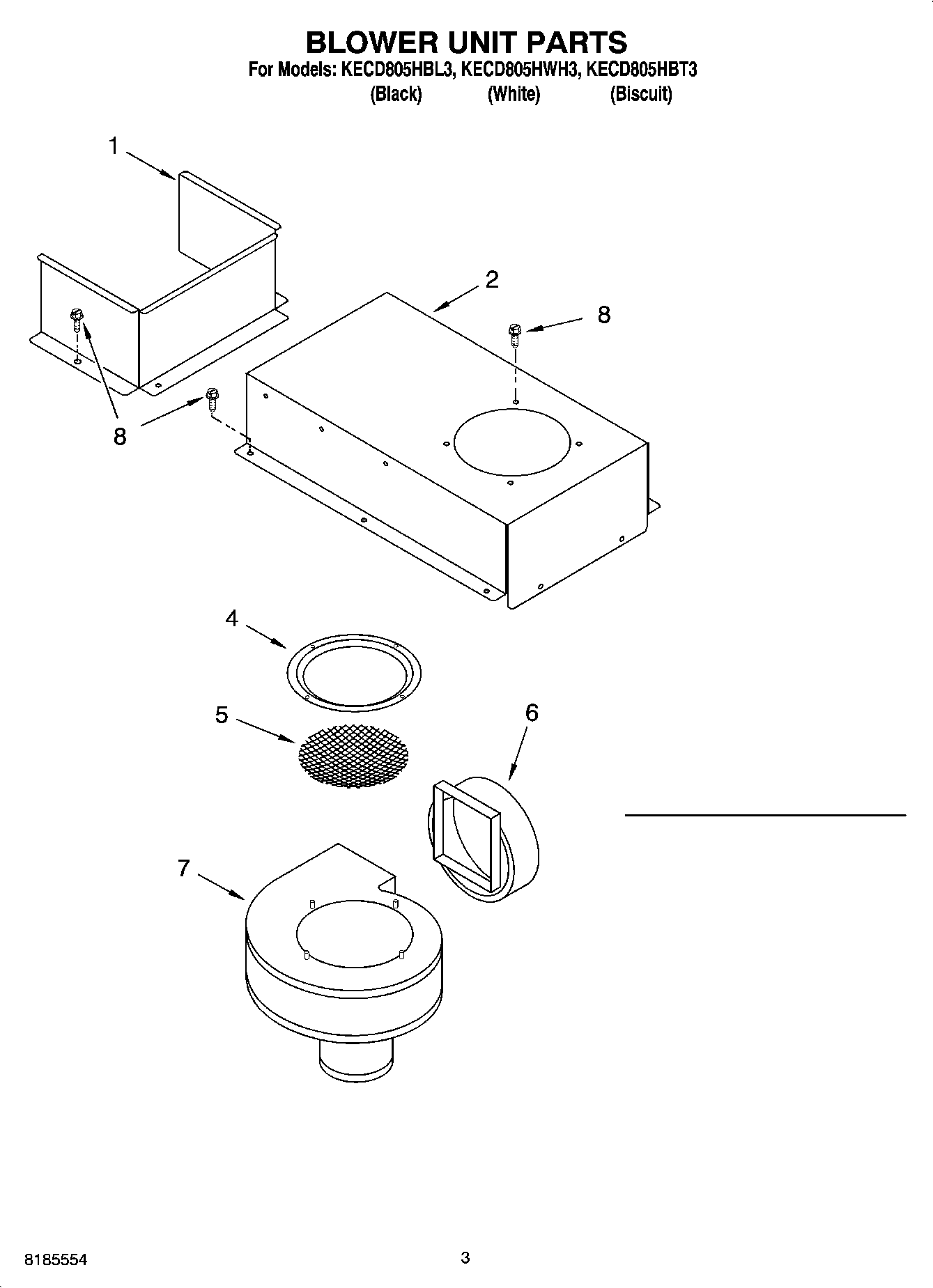 BLOWER UNIT PARTS
For Models: KECD805HBL3, KECD805HWH3, KECD805HBT3
(Black) (White) (Biscuit)

1

2

8

8

4

5

6

7

8185554

3