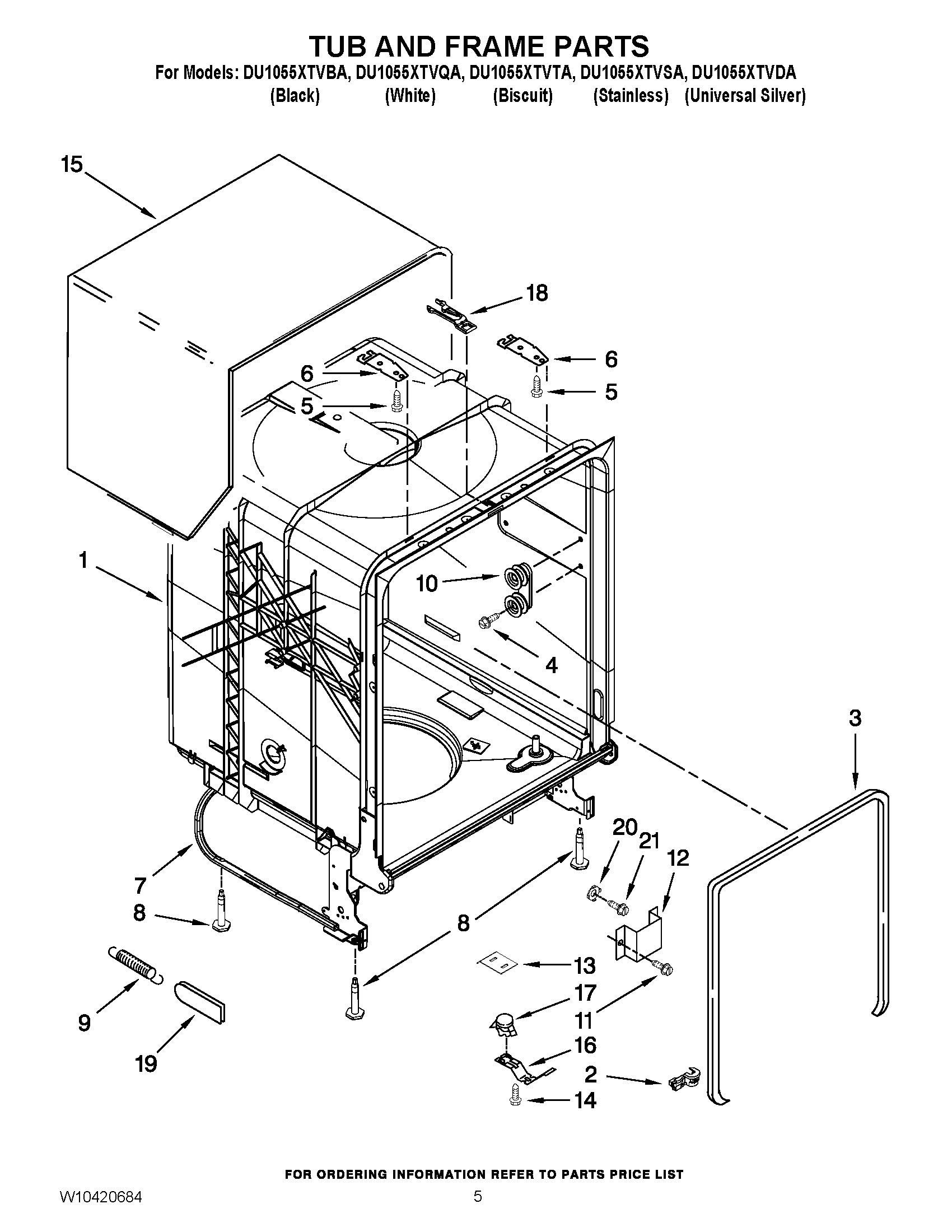 TUB AND FRAME PARTS
For Models: DU1055XTVBA, DU1055XTVQA, DU1055XTVTA, DU1055XTVSA, DU1055XTVDA
(Black) (White) (Biscuit) (Stainless) (Universal Silver)

15
18
6
6
5
5
1
10
4
3
20
21
12
7
8
8
13
17
11
9
19
16
2
14

FOR ORDERING INFORMATION REFER TO PARTS PRICE LIST
W10420684
5