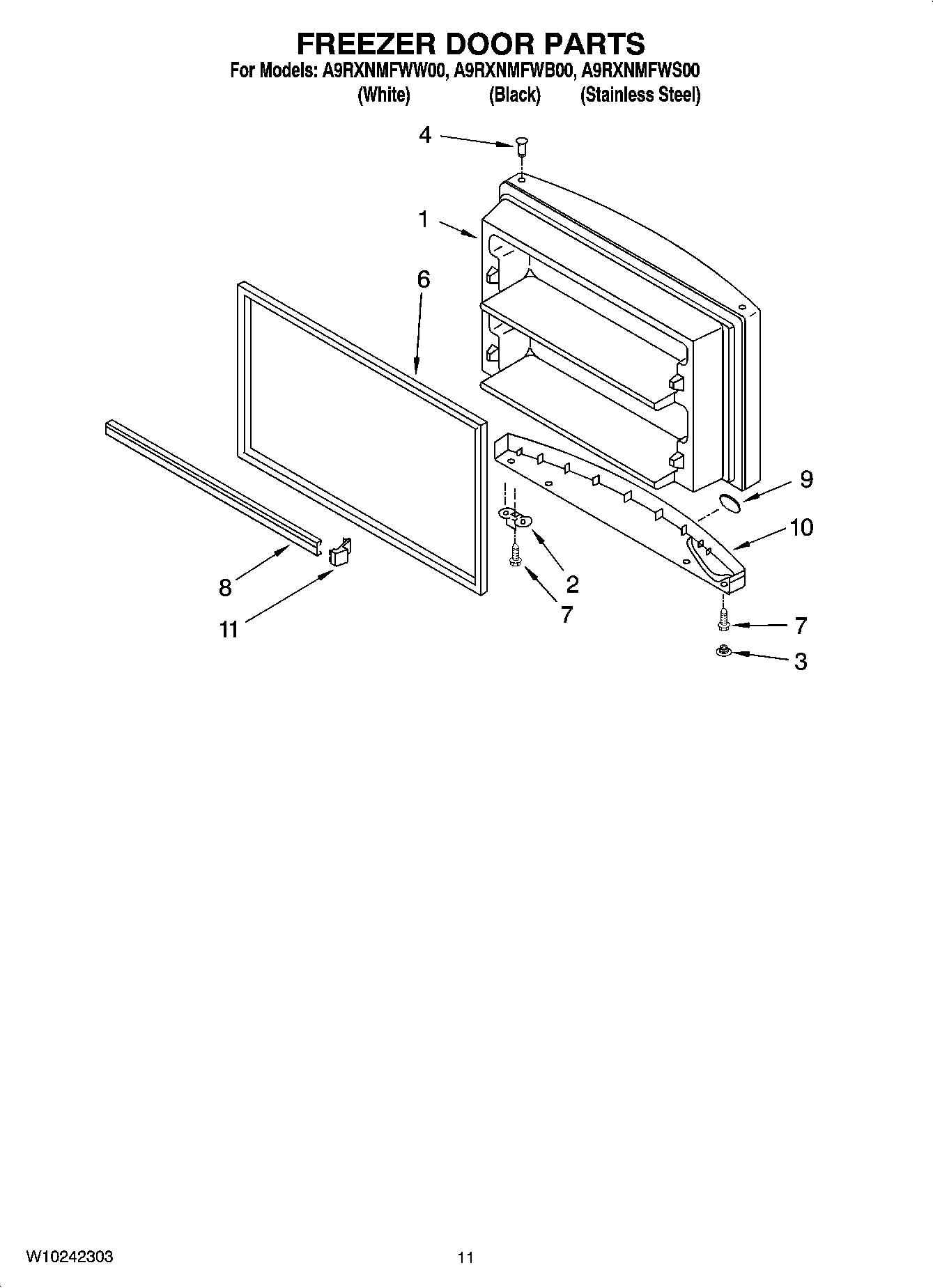 FREEZER DOOR PARTS
For Models: A9RXNMFWW00, A9RXNMFWB00, A9RXNMFWS00
(White) (Black) (Stainless Steel)

4
1
6
9
10
2
7
8
11
7
3

W10242303
11