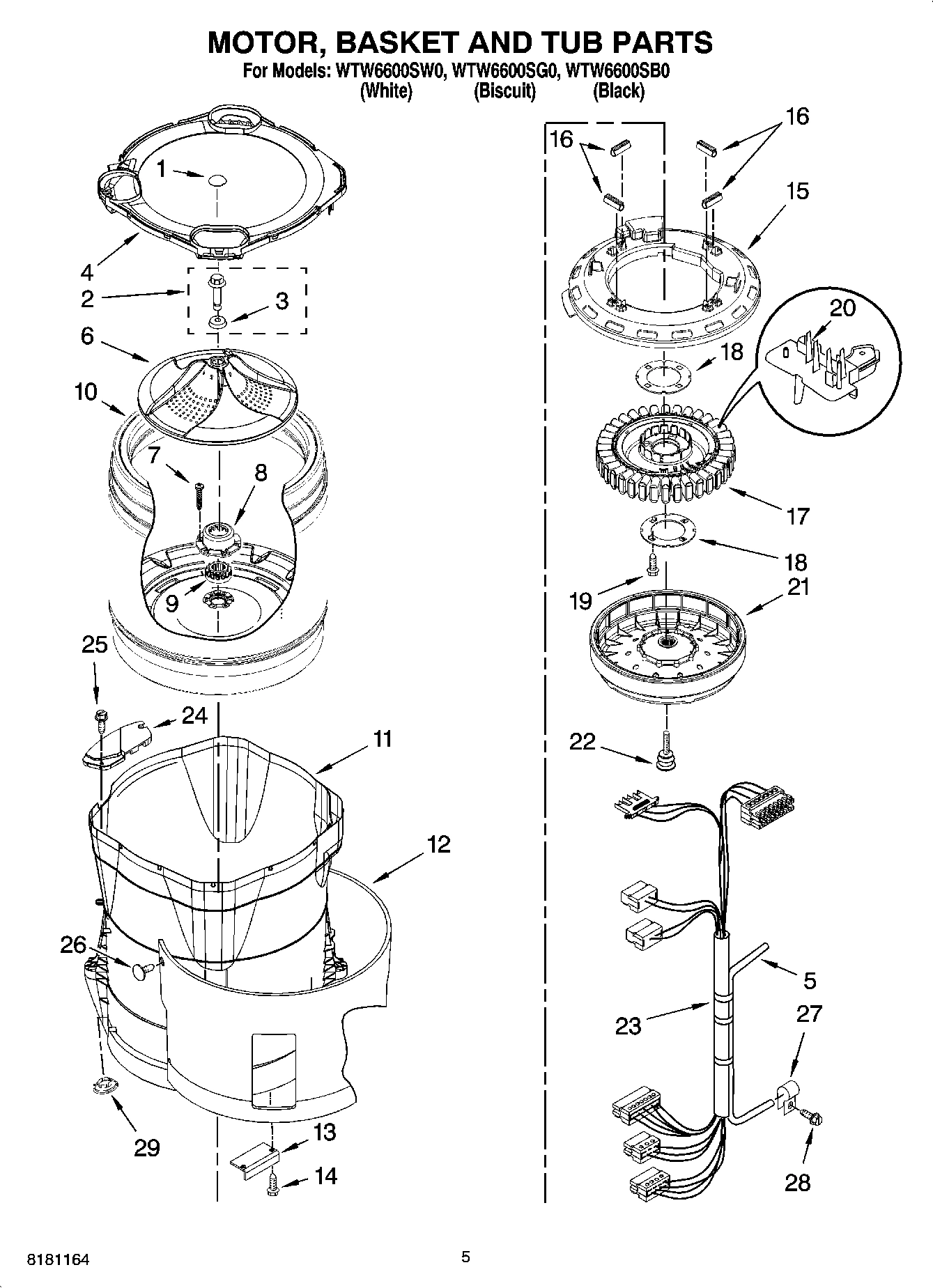 MOTOR, BASKET AND TUB PARTS

For Models: WTW6600SW0, WTW6600SG0, WTW6600SB0
(White) (Biscuit) (Black)

1
4
2
3
6
10
7
8
9
25
24
11
12
26
29
13
14

16
16
15
20
18
17
18
19
21
22
5
23
27
28

8181164

5