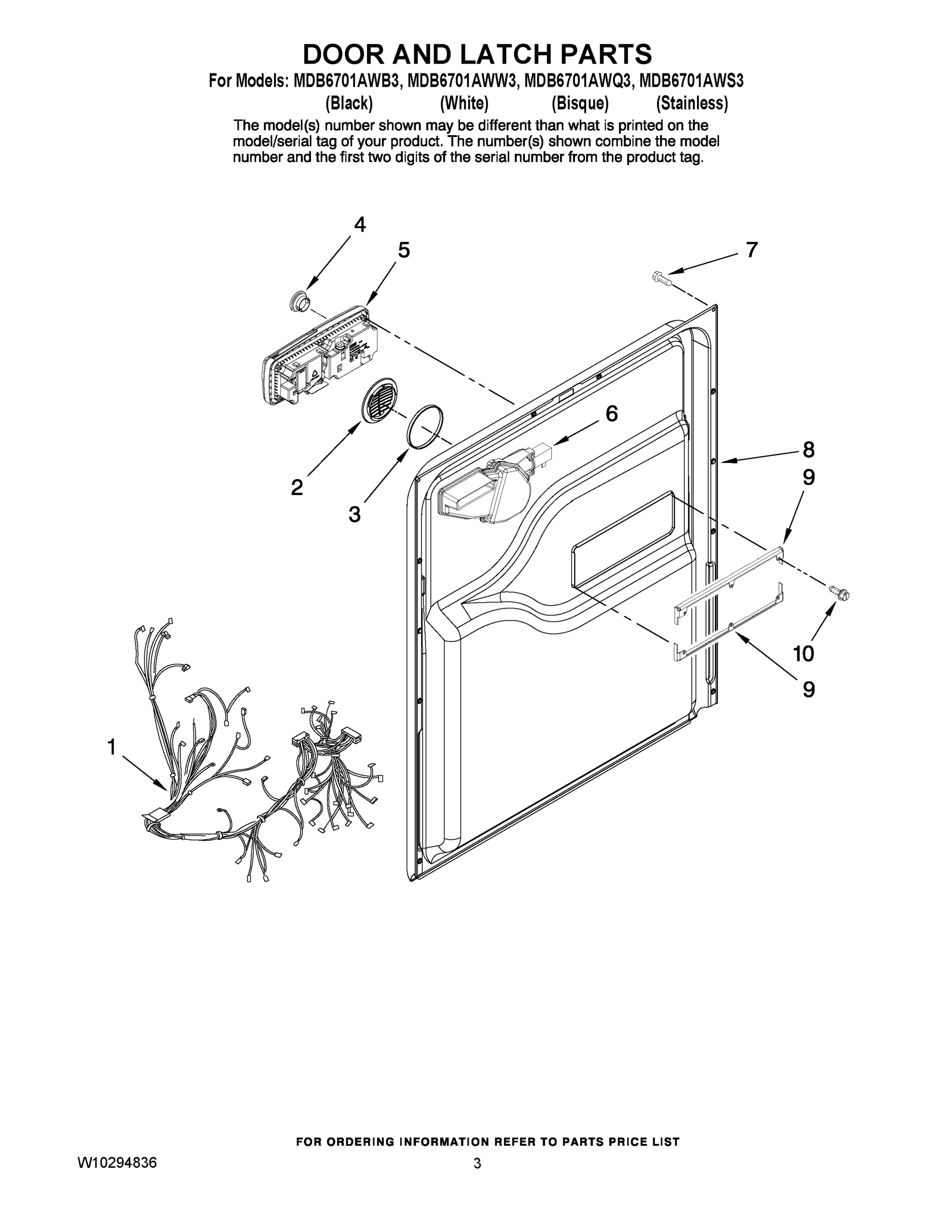 DOOR AND LATCH PARTS

For Models: MDB6701AWB3, MDB6701AWW3, MDB6701AWQ3, MDB6701AWS3
(Black) (White) (Bisque) (Stainless)

The model(s) number shown may be different than what is printed on the model/serial tag of your product. The number(s) shown combine the model number and the first two digits of the serial number from the product tag.

4
5
7
6
8
9
2
3
10
9
1

FOR ORDERING INFORMATION REFER TO PARTS PRICE LIST

W10294836

3