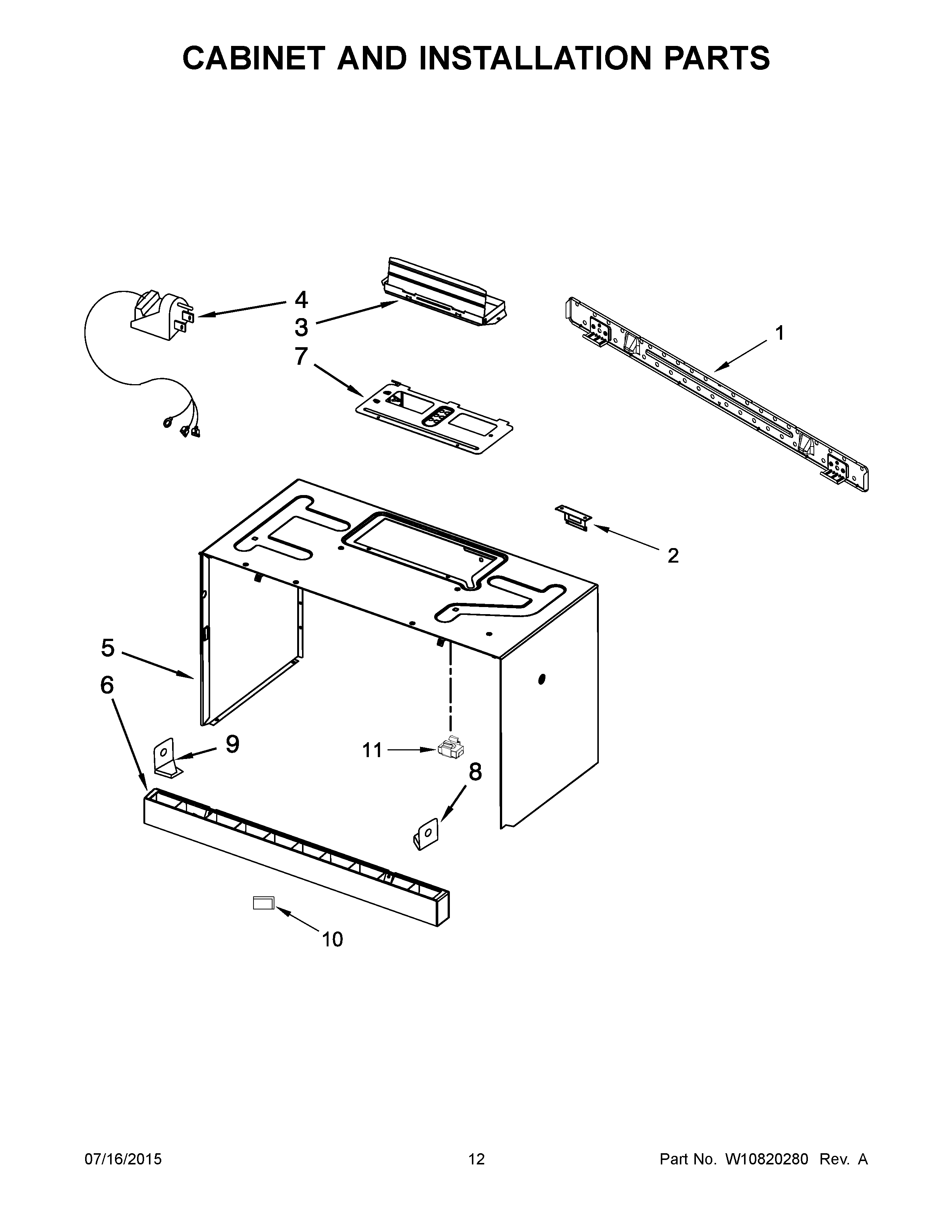 CABINET AND INSTALLATION PARTS

4
3
7
1
2
5
6
9
11
8
10

07/16/2015 12 Part No. W10820280 Rev. A