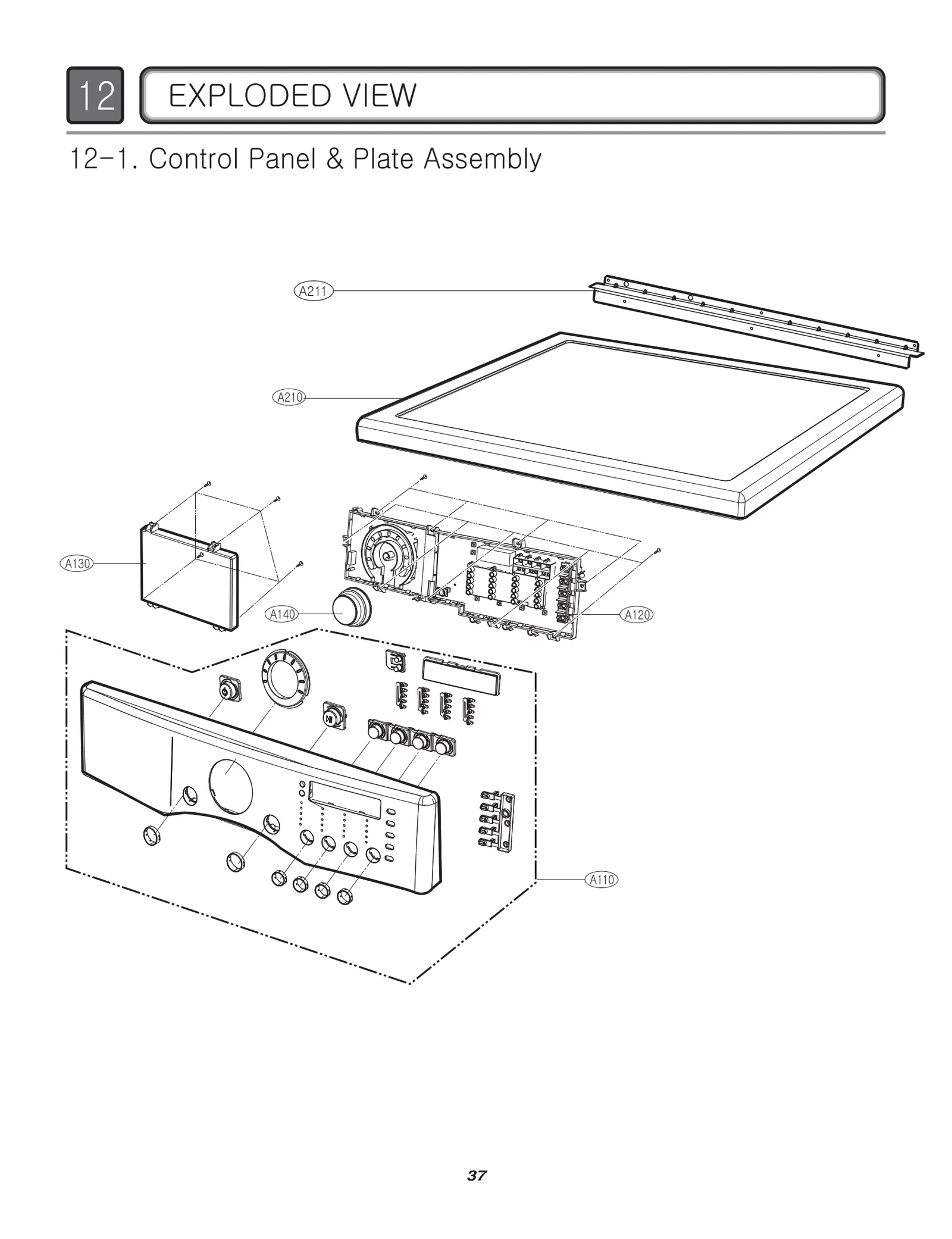 12 EXPLODED VIEW

12-1. Control Panel & Plate Assembly

A211

A210

A130

A140

A120

A110

37