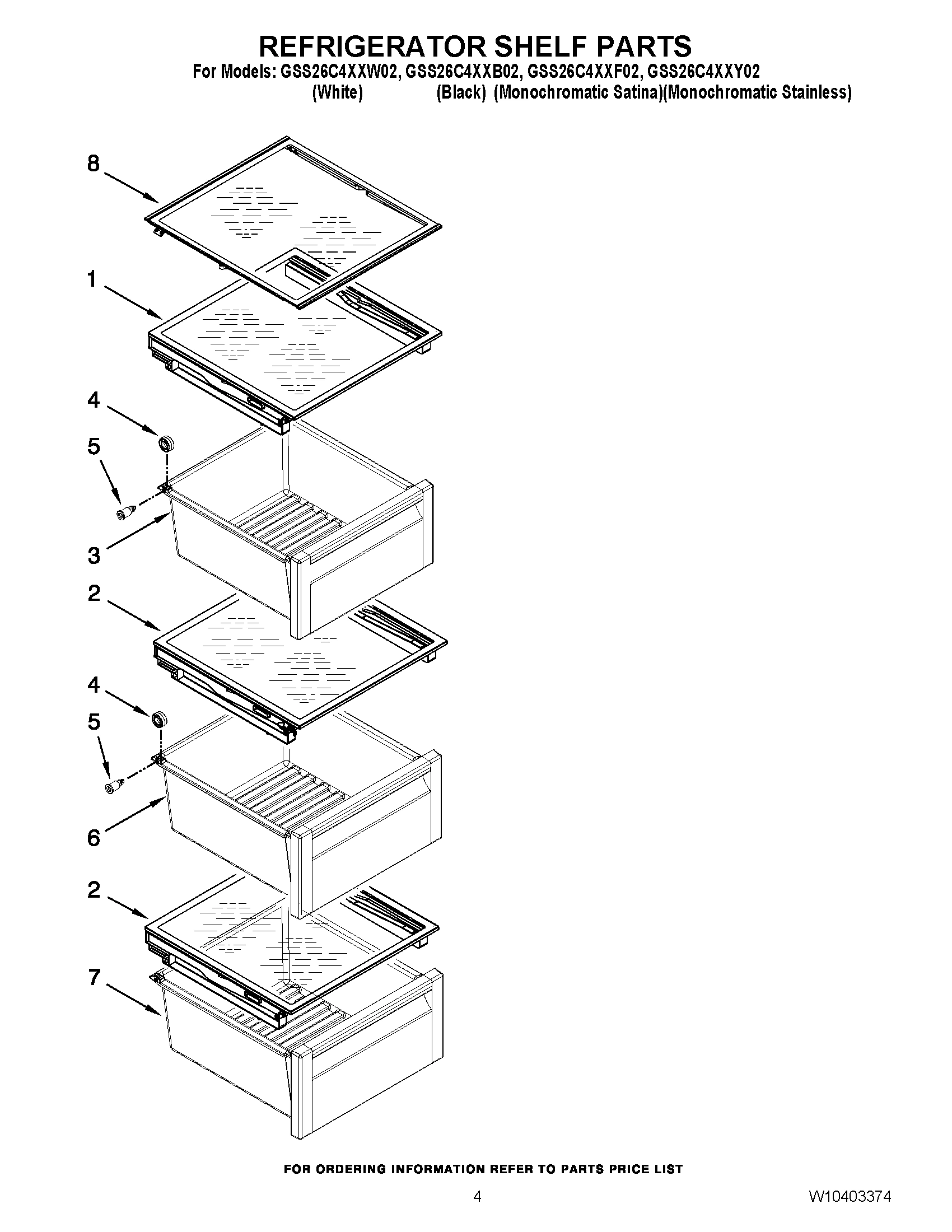 REFRIGERATOR SHELF PARTS
For Models: GSS26C4XXW02, GSS26C4XXB02, GSS26C4XXF02, GSS26C4XXY02
(White) (Black) (Monochromatic Satina)(Monochromatic Stainless)

8
1
4
5
3
2
4
5
6
2
7

FOR ORDERING INFORMATION REFER TO PARTS PRICE LIST

4

W10403374