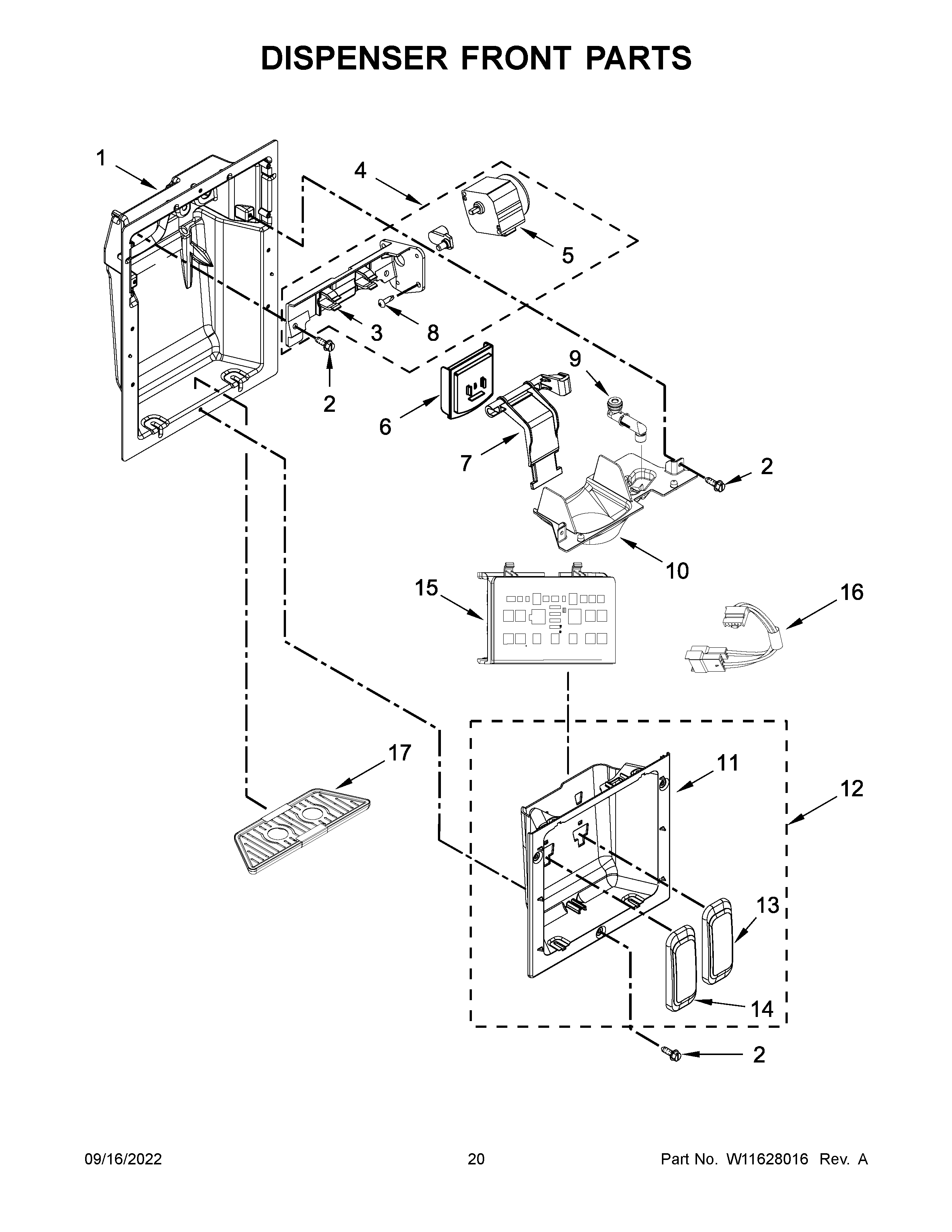 DISPENSER FRONT PARTS

1
4
5
3
8
2
9
6
7
2
10
15
16
17
11
12
13
14
2

09/16/2022 20 Part No. W11628016 Rev. A