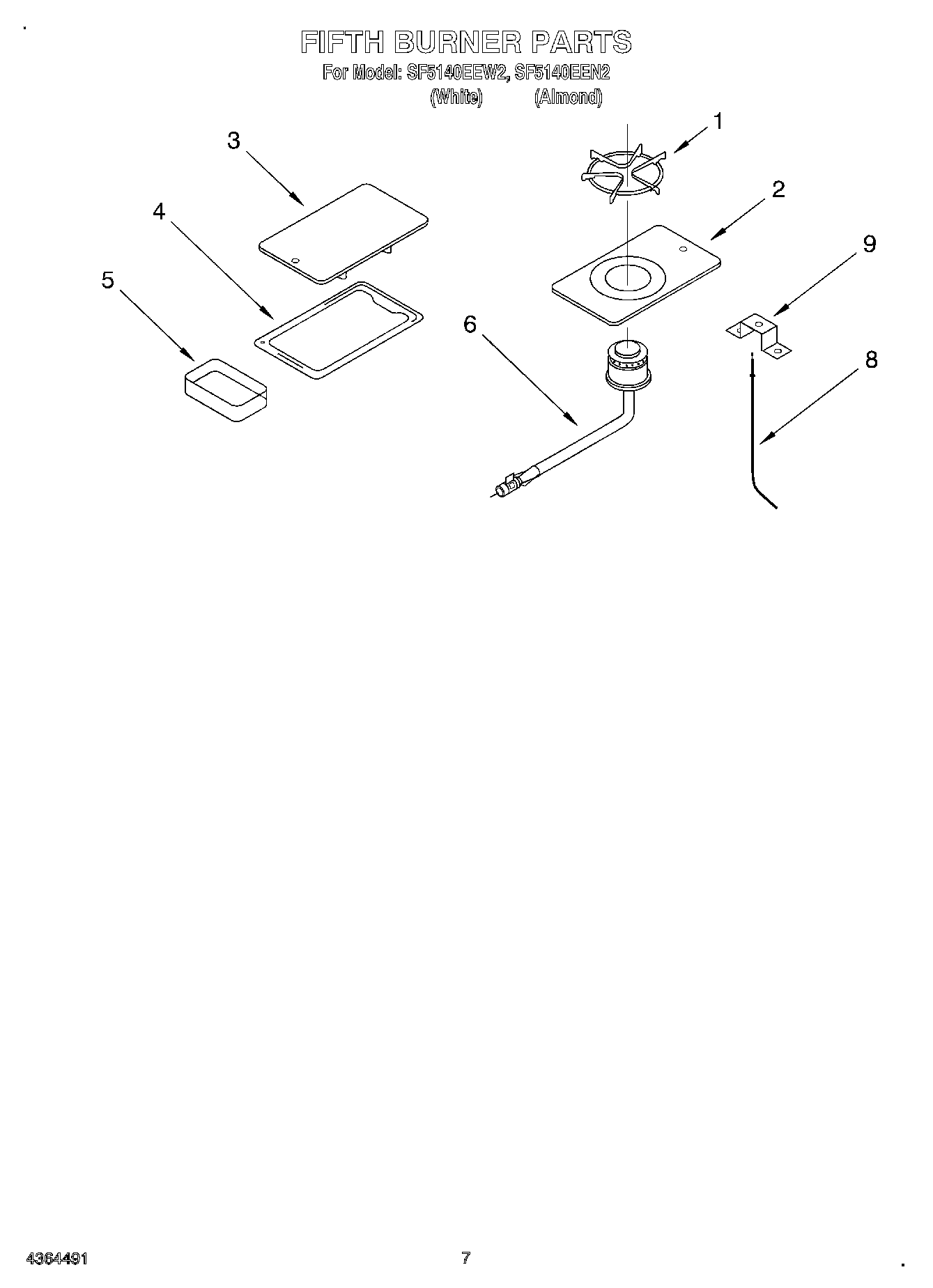 FIFTH BURNER PARTS
For Model: SF5140EEW2, SF5140EEN2
(White) (Almond)

3
4
5
1
2
9
6
8

4364491
7