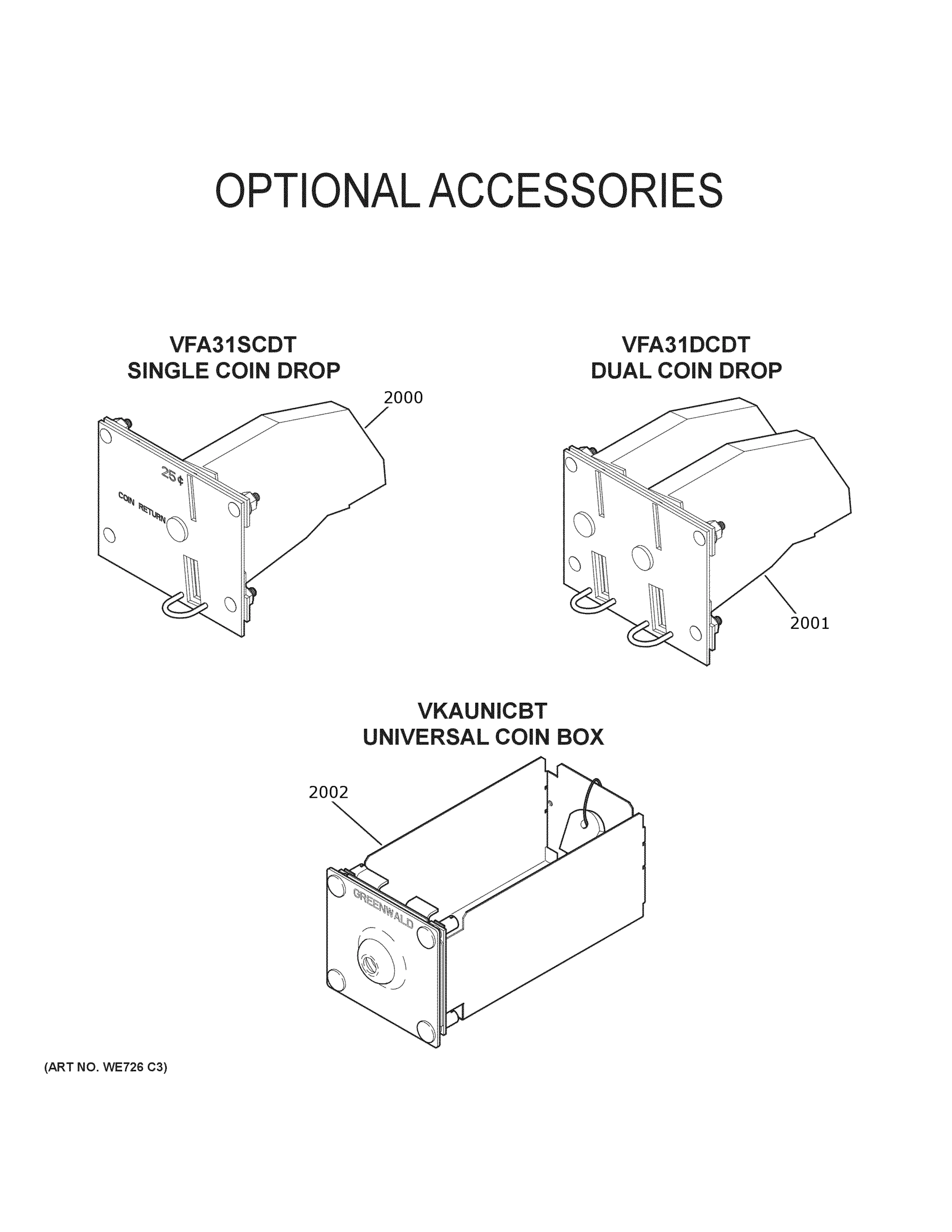 OPTIONAL ACCESSORIES

VFA31SCDT
SINGLE COIN DROP

2000

25¢

COIN RETURN

VFA31DCDT
DUAL COIN DROP

2001

VKAUNICBT
UNIVERSAL COIN BOX

2002

GREENWALD

(ART NO. WE726 C3)