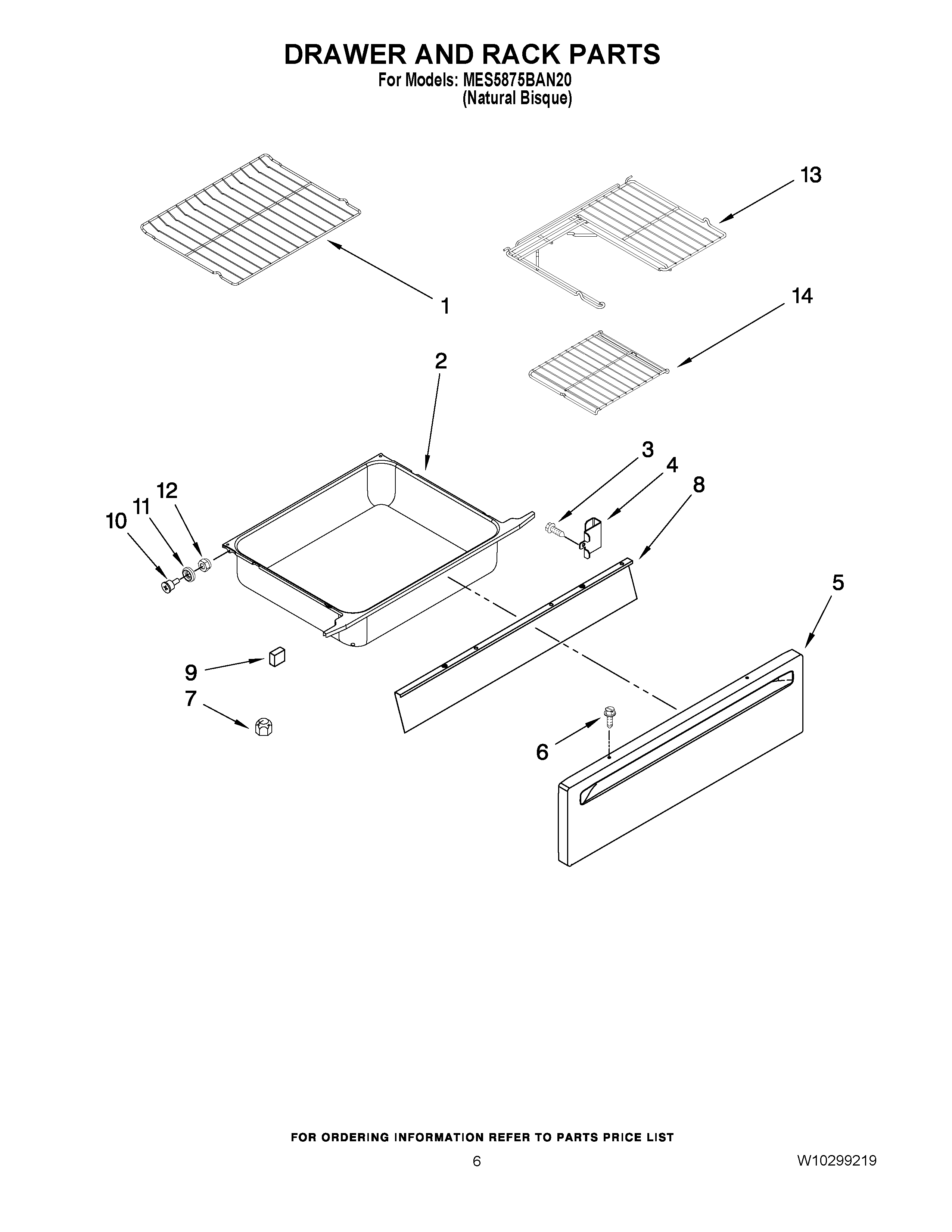 DRAWER AND RACK PARTS
For Models: MES5875BAN20
(Natural Bisque)

13

1

14

2

3
4
8

12
11
10

5

9
7

6

FOR ORDERING INFORMATION REFER TO PARTS PRICE LIST

6

W10299219