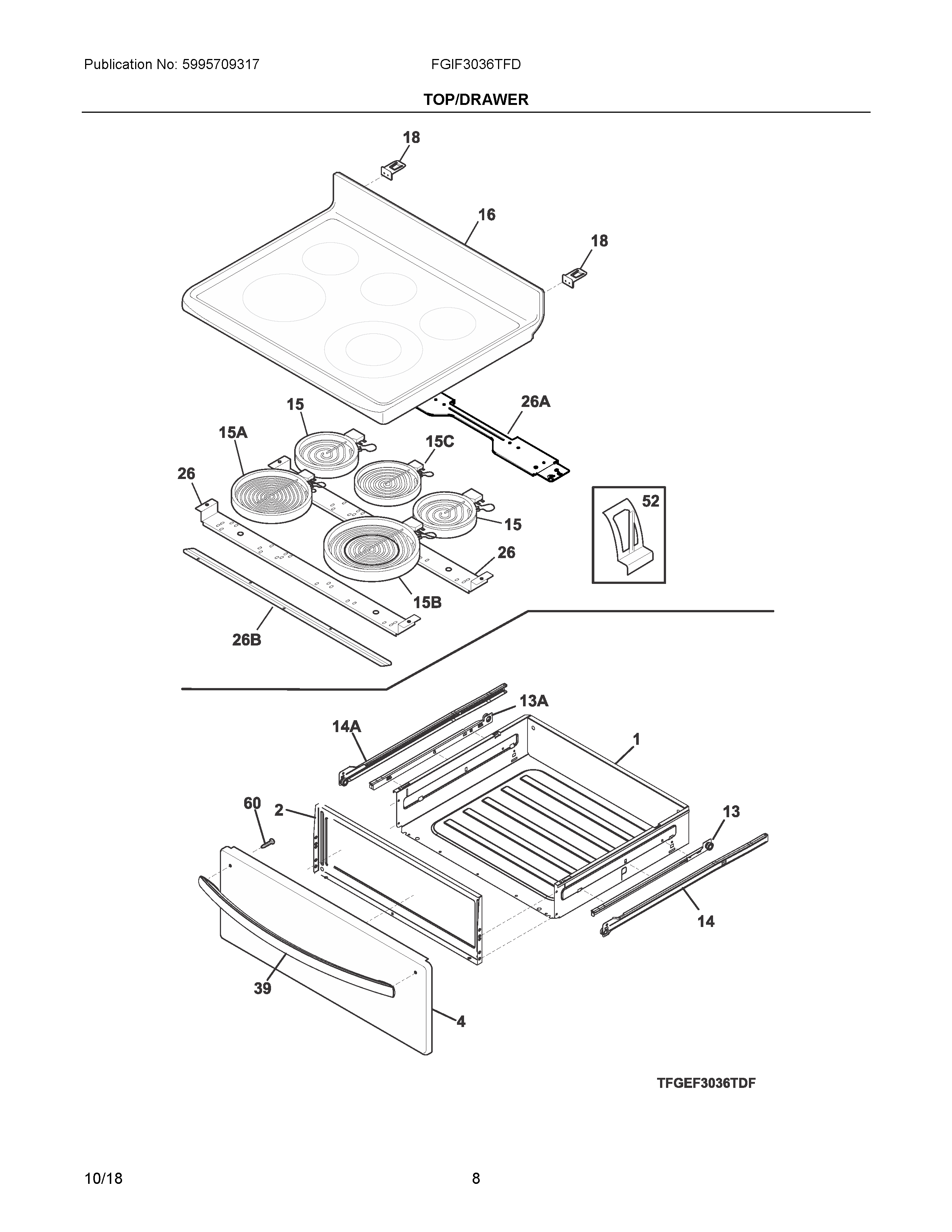 Publication No: 5995709317

FGIF3036TFD

TOP/DRAWER

18

16

18

15

26A

15A

15C

26

52

15

26

15B

26B

13A

14A

1

60

2

13

14

39

4

TFGEF3036TDF

10/18

8