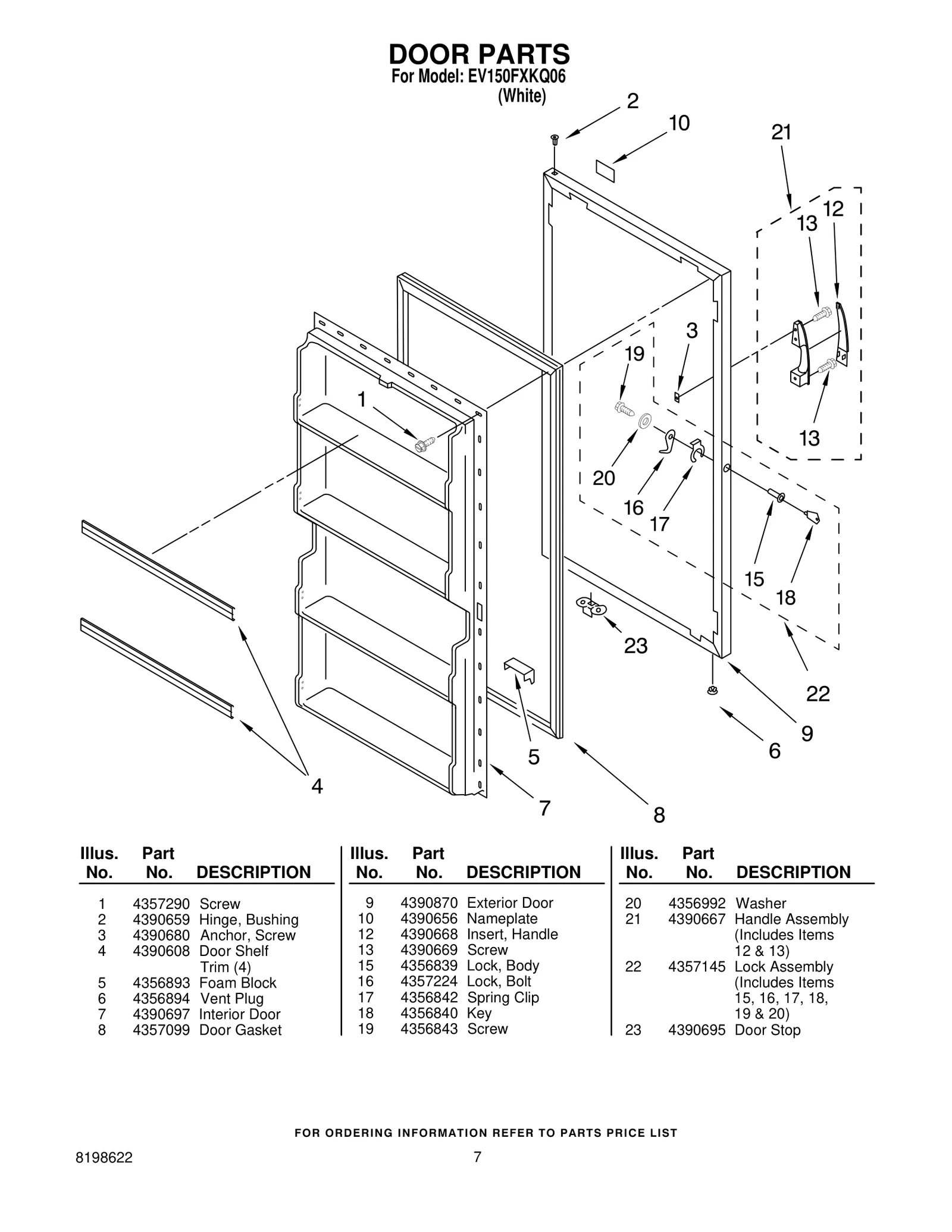 DOOR PARTS
For Model: EV150FXKQ06
(White)

2
10
21
13
12
3
19
1
13
20
16
17
15
18
23
22
9
6
5
4
7
8

| Illus. No. | Part No. | DESCRIPTION |
|---|---|---|
| 1 | 4357290 | Screw |
| 2 | 4390659 | Hinge, Bushing |
| 3 | 4390680 | Anchor, Screw |
| 4 | 4390608 | Door Shelf Trim (4) |
| 5 | 4356893 | Foam Block |
| 6 | 4356894 | Vent Plug |
| 7 | 4390697 | Interior Door |
| 8 | 4357099 | Door Gasket |

| Illus. No. | Part No. | DESCRIPTION |
|---|---|---|
| 9 | 4390870 | Exterior Door |
| 10 | 4390656 | Nameplate |
| 12 | 4390668 | Insert, Handle |
| 13 | 4390669 | Screw |
| 15 | 4356839 | Lock, Body |
| 16 | 4357224 | Lock, Bolt |
| 17 | 4356842 | Spring Clip |
| 18 | 4356840 | Key |
| 19 | 4356843 | Screw |

| Illus. No. | Part No. | DESCRIPTION |
|---|---|---|
| 20 | 4356992 | Washer |
| 21 | 4390667 | Handle Assembly (Includes Items 12 & 13) |
| 22 | 4357145 | Lock Assembly (Includes Items 15, 16, 17, 18, 19 & 20) |
| 23 | 4390695 | Door Stop |

FOR ORDERING INFORMATION REFER TO PARTS PRICE LIST

8198622
7