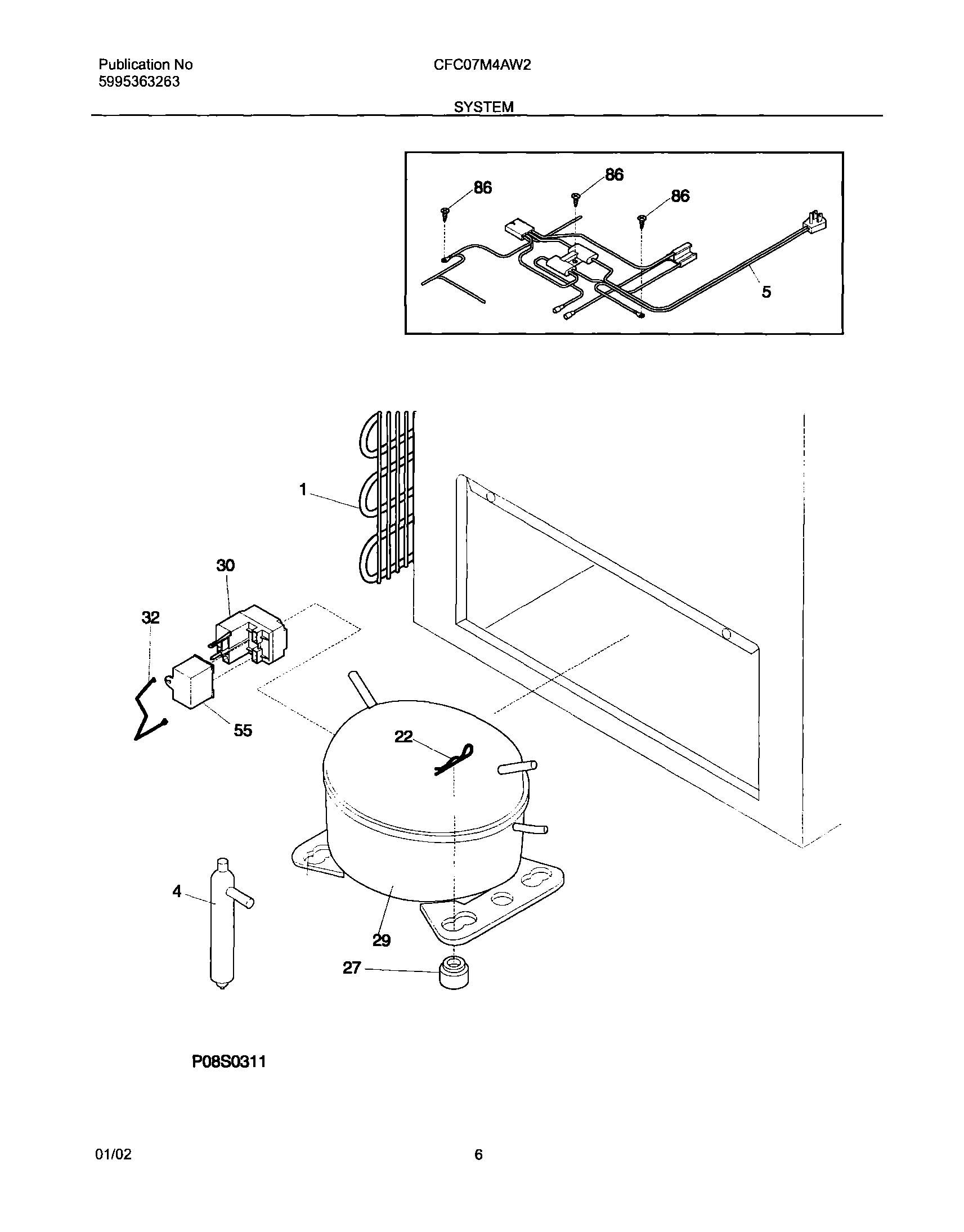 Publication No
5995363263

CFC07M4AW2

SYSTEM

86
86
86
5

1
30
32
55
22
4
29
27

P08S0311

01/02

6