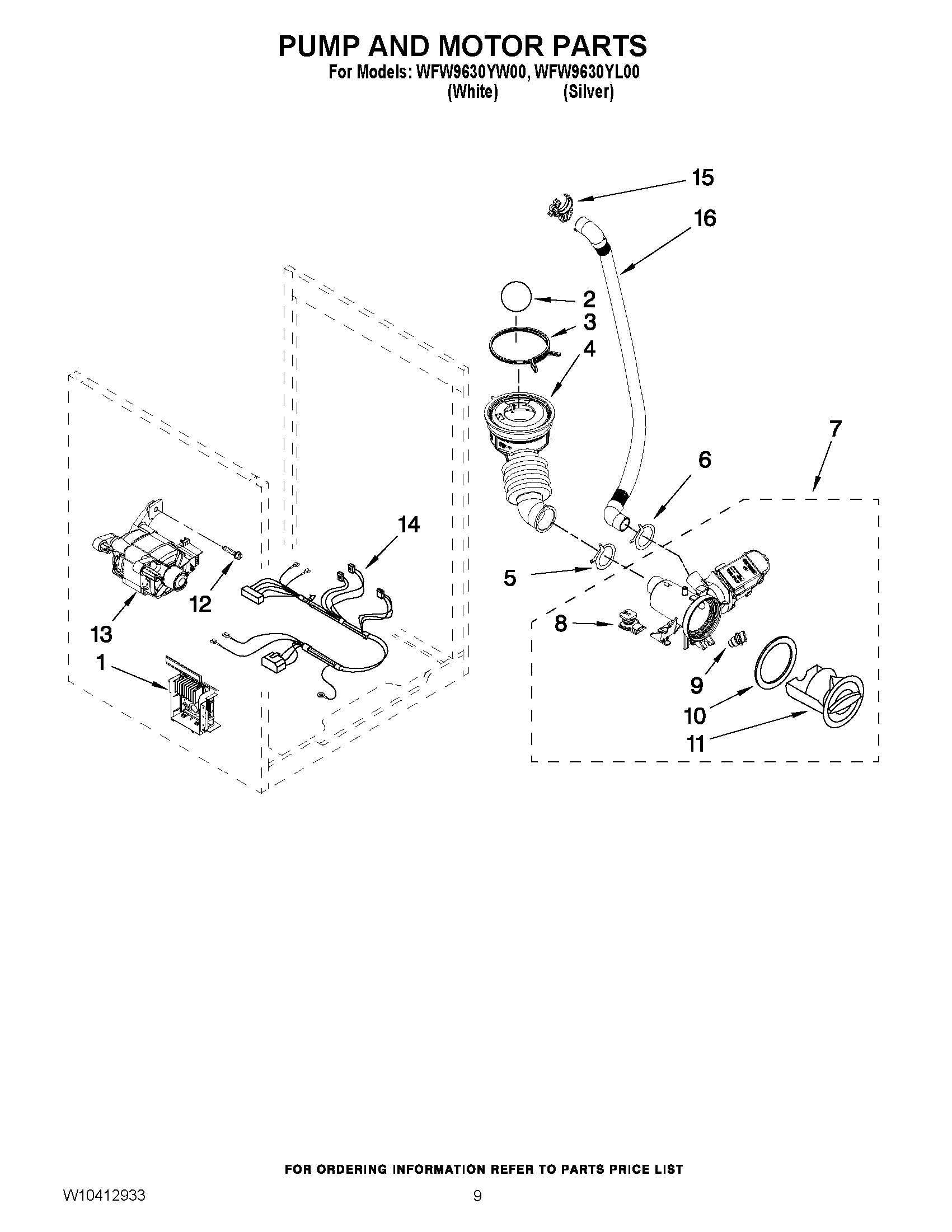 PUMP AND MOTOR PARTS

For Models: WFW9630YW00, WFW9630YL00
(White) (Silver)

15
16
2
3
4
7
6
14
5
12
13
8
1
9
10
11

FOR ORDERING INFORMATION REFER TO PARTS PRICE LIST

W10412933

9