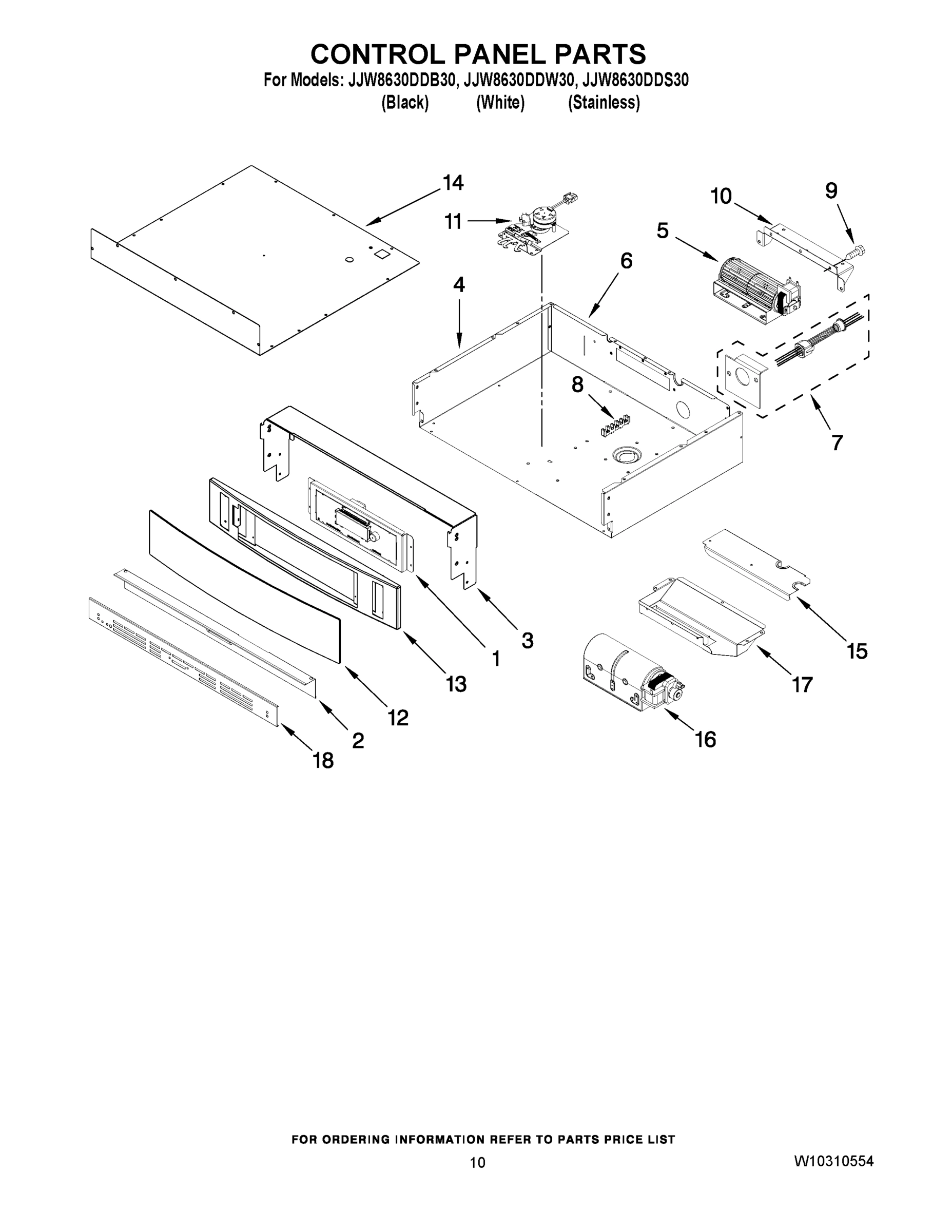 CONTROL PANEL PARTS

For Models: JJW8630DDB30, JJW8630DDW30, JJW8630DDS30
(Black) (White) (Stainless)

14
11
10
9
5
6
4
8
7
3
1
13
12
2
18
15
17
16

FOR ORDERING INFORMATION REFER TO PARTS PRICE LIST

10

W10310554