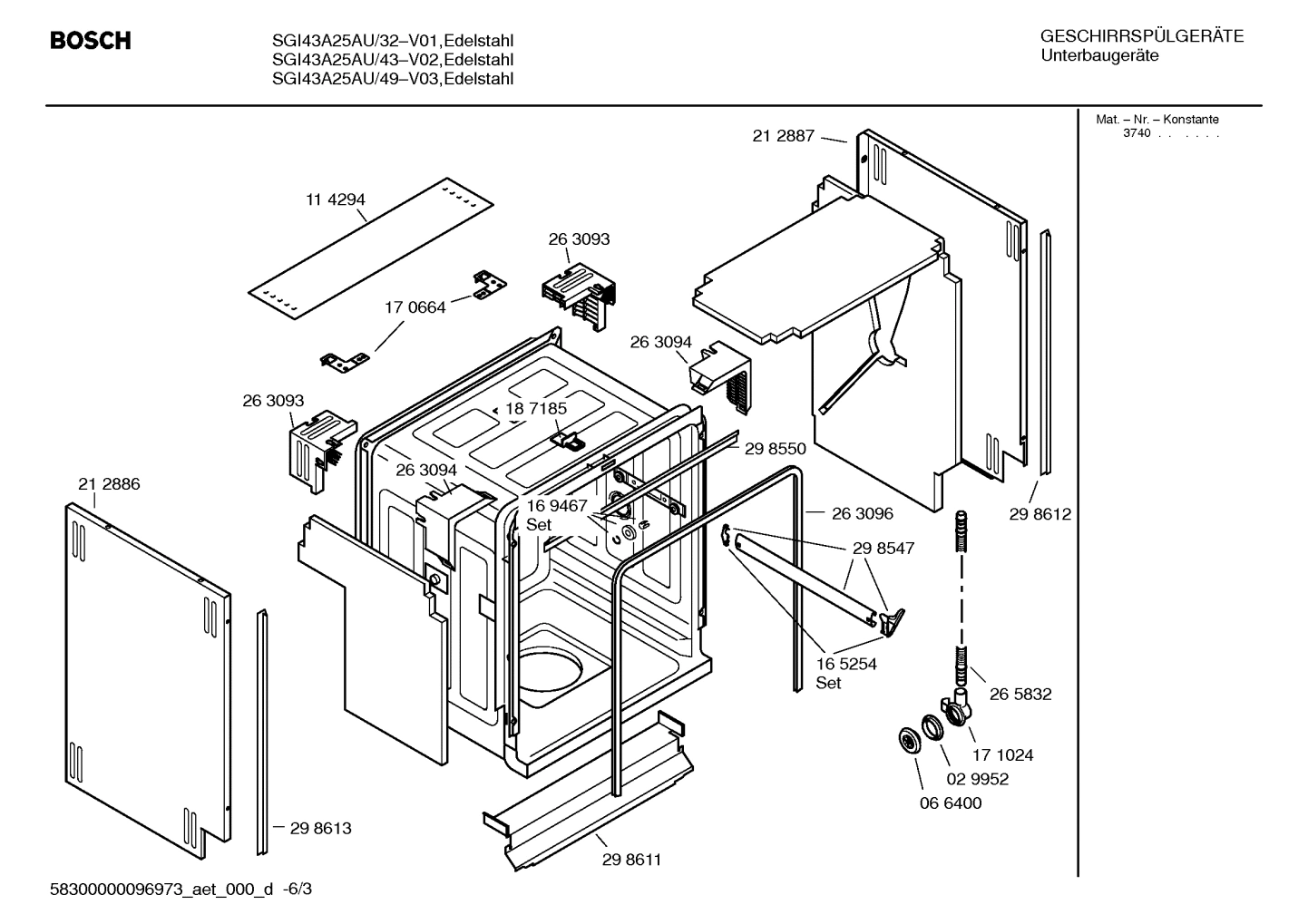 BOSCH

SGI43A25AU/32–V01,Edelstahl
SGI43A25AU/43–V02,Edelstahl
SGI43A25AU/49–V03,Edelstahl

GESCHIRRSPÜLGERÄTE
Unterbaugeräte

Mat. – Nr. – Konstante
3740 . . . . . .

21 2887
11 4294
26 3093
17 0664
26 3094
26 3093
18 7185
29 8550
26 3094
21 2886
16 9467
Set
26 3096
29 8612
29 8547
16 5254
Set
26 5832
17 1024
02 9952
06 6400
29 8613
29 8611

58300000096973_aet_000_d -6/3