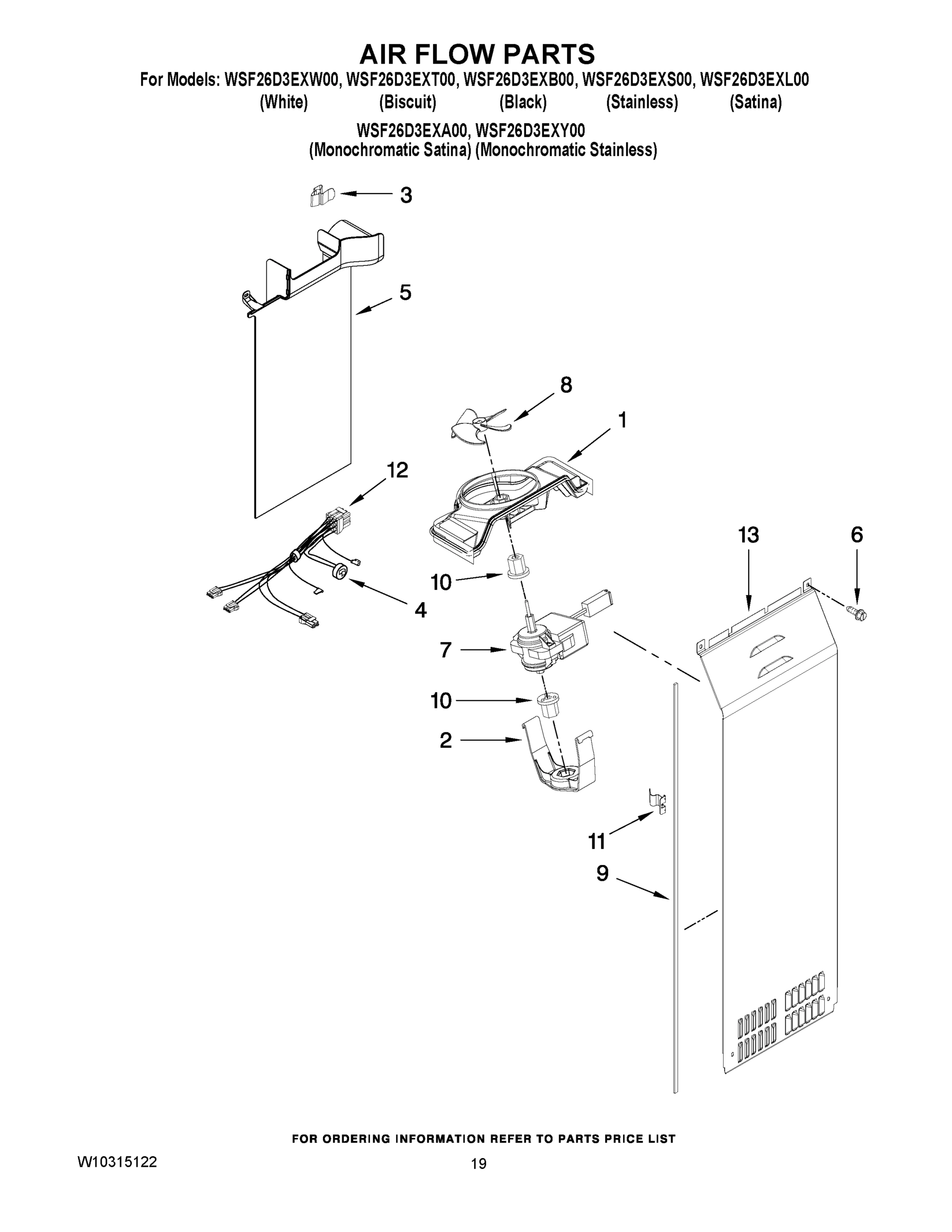 AIR FLOW PARTS
For Models: WSF26D3EXW00, WSF26D3EXT00, WSF26D3EXB00, WSF26D3EXS00, WSF26D3EXL00
(White) (Biscuit) (Black) (Stainless) (Satina)

WSF26D3EXA00, WSF26D3EXY00
(Monochromatic Satina) (Monochromatic Stainless)

3
5
8
1
12
13
6
10
4
7
10
2
11
9

FOR ORDERING INFORMATION REFER TO PARTS PRICE LIST

W10315122
19