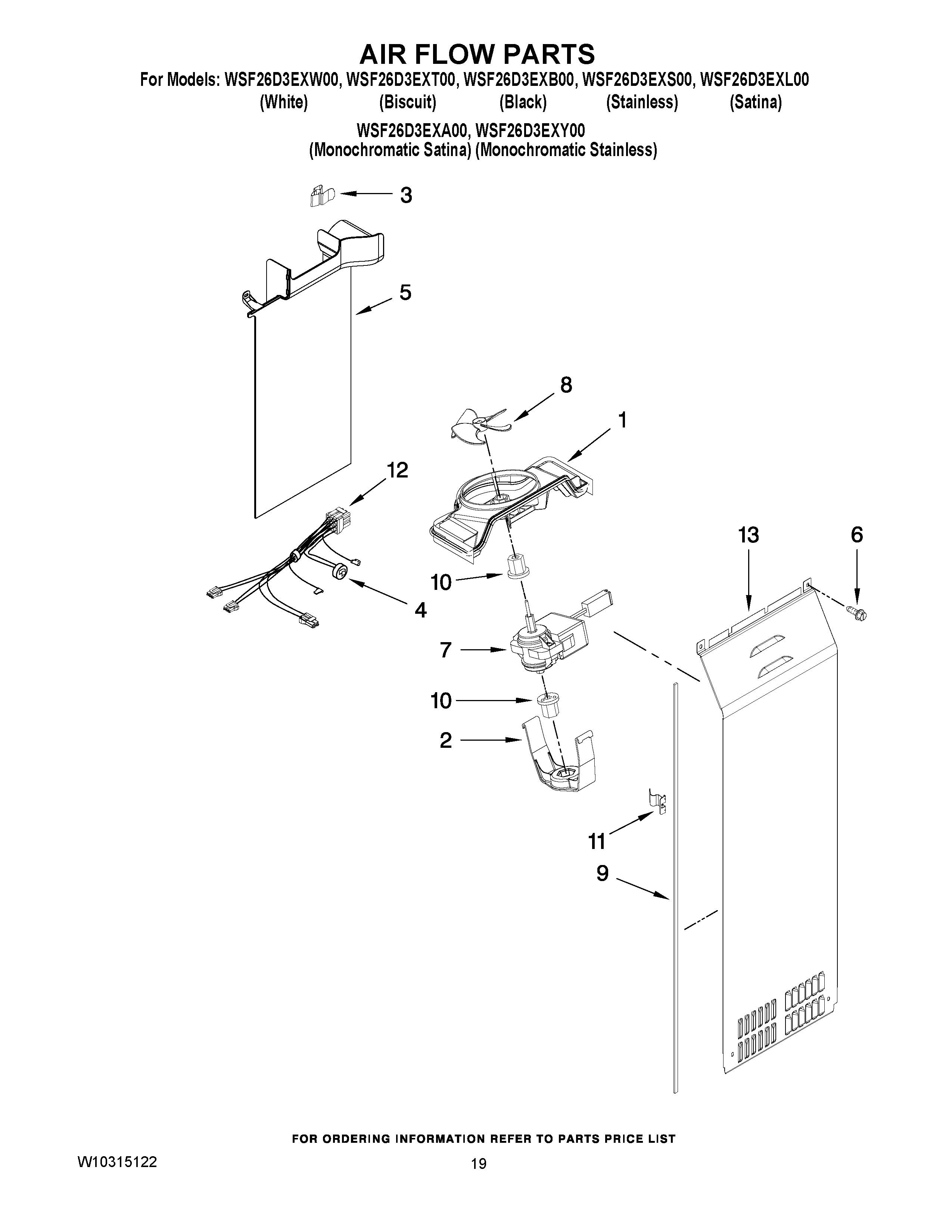 AIR FLOW PARTS

For Models: WSF26D3EXW00, WSF26D3EXT00, WSF26D3EXB00, WSF26D3EXS00, WSF26D3EXL00
(White) (Biscuit) (Black) (Stainless) (Satina)

WSF26D3EXA00, WSF26D3EXY00
(Monochromatic Satina) (Monochromatic Stainless)

3

5

8

1

12

13

6

10

4

7

10

2

11

9

FOR ORDERING INFORMATION REFER TO PARTS PRICE LIST

W10315122

19