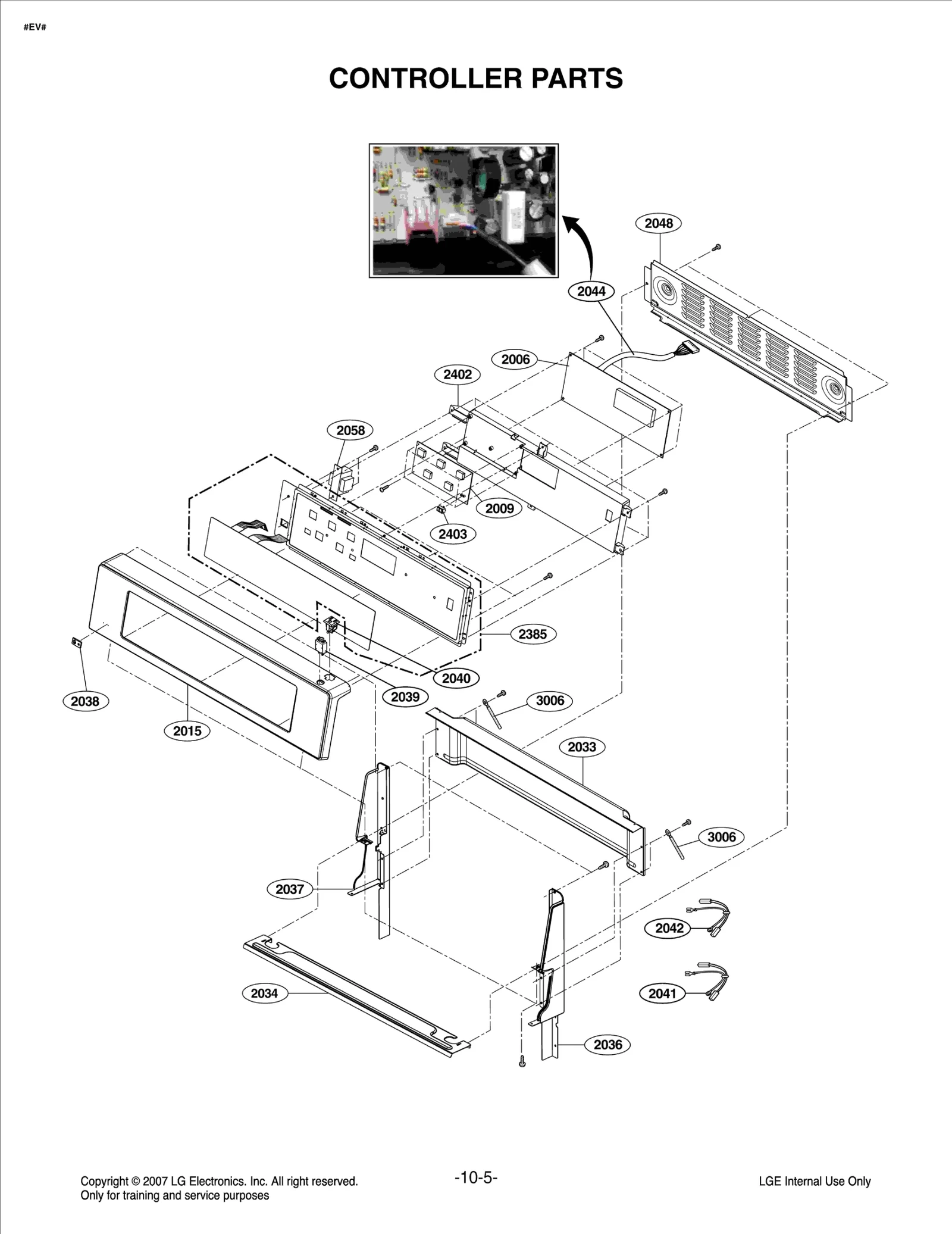 #EV#

CONTROLLER PARTS

2048

2044

2006

2402

2058

2009

2403

2385

2040

2039

2038

2015

3006

2033

3006

2037

2042

2041

2034

2036

Copyright © 2007 LG Electronics. Inc. All right reserved.
Only for training and service purposes

-10-5-

LGE Internal Use Only