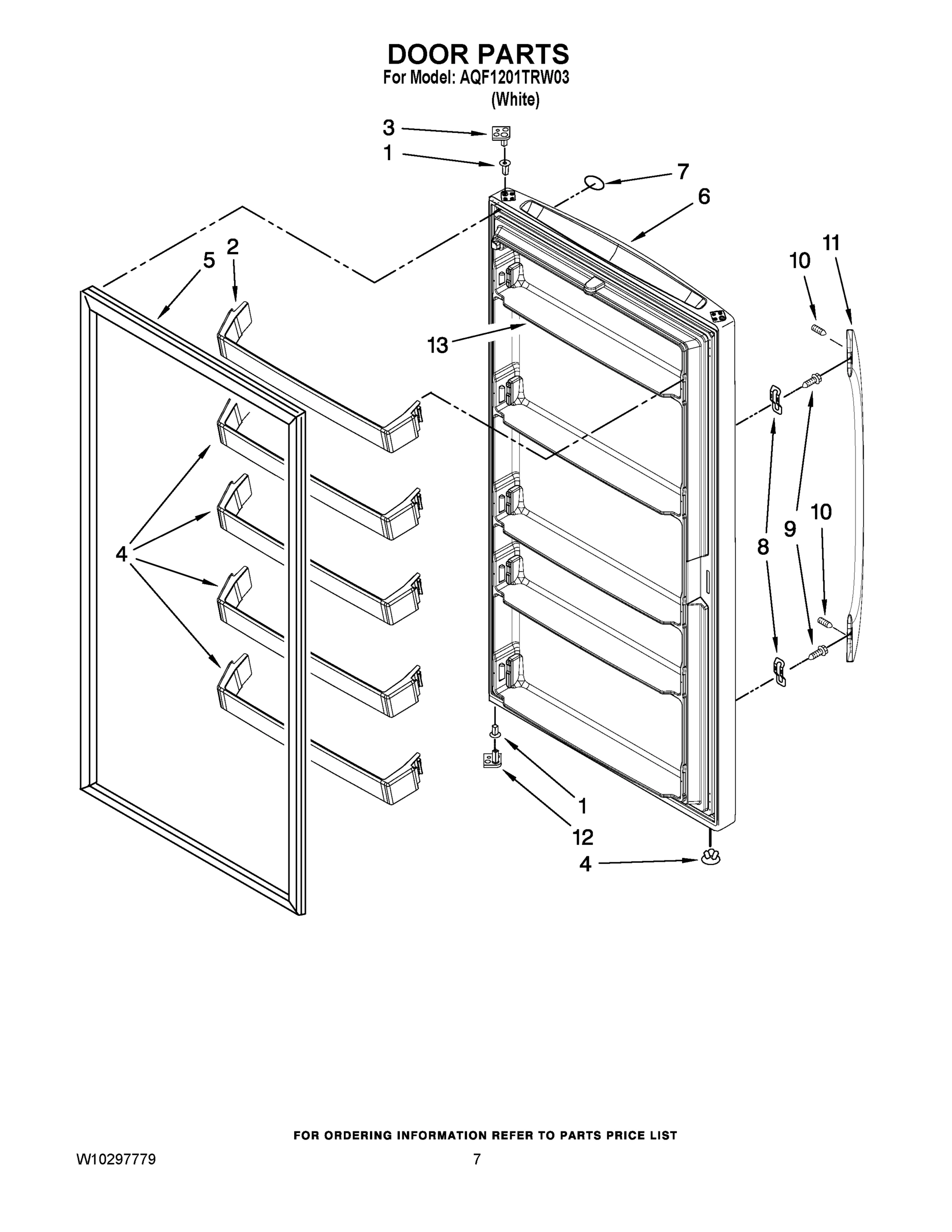 DOOR PARTS
For Model: AQF1201TRW03
(White)

3
1
7
6
5
2
10
11
13
4
8
9
10
1
12
4

FOR ORDERING INFORMATION REFER TO PARTS PRICE LIST

W10297779

7