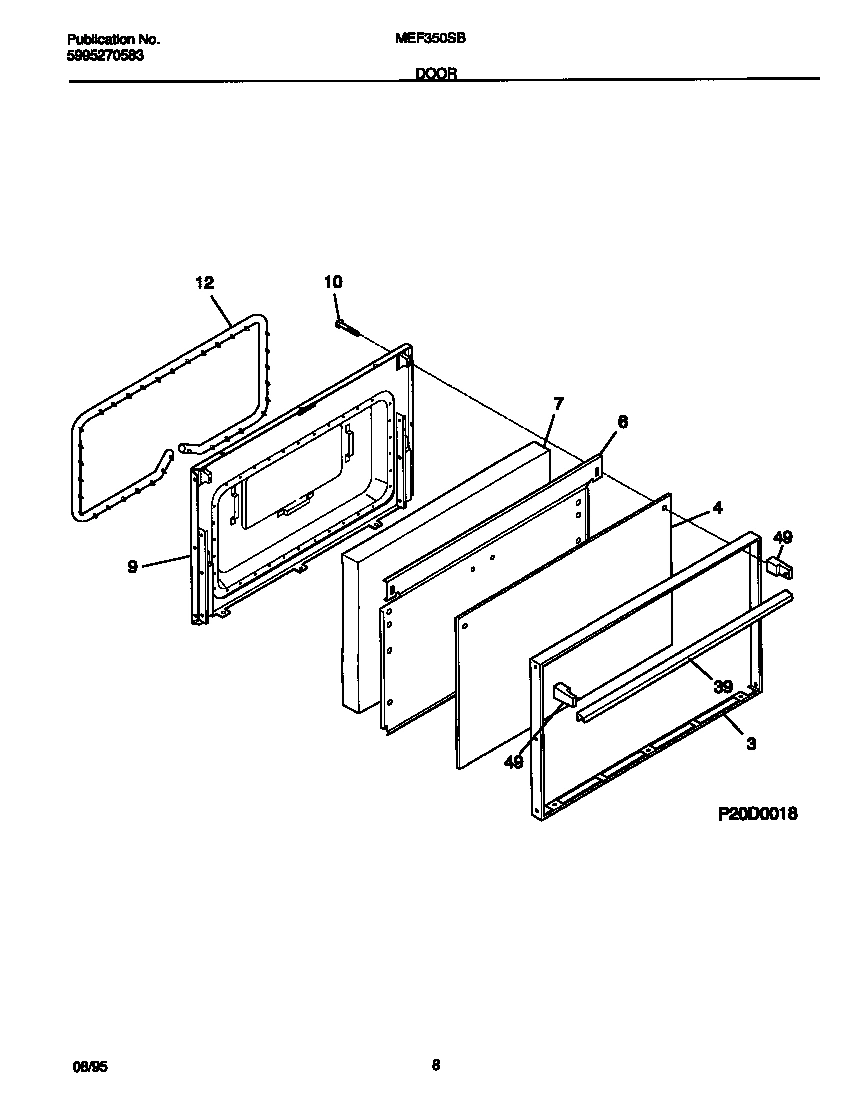 Publication No.
5995270583

MEF350SB

DOOR

12

10

7

6

4

49

9

39

3

49

P20D0018

08/95

8