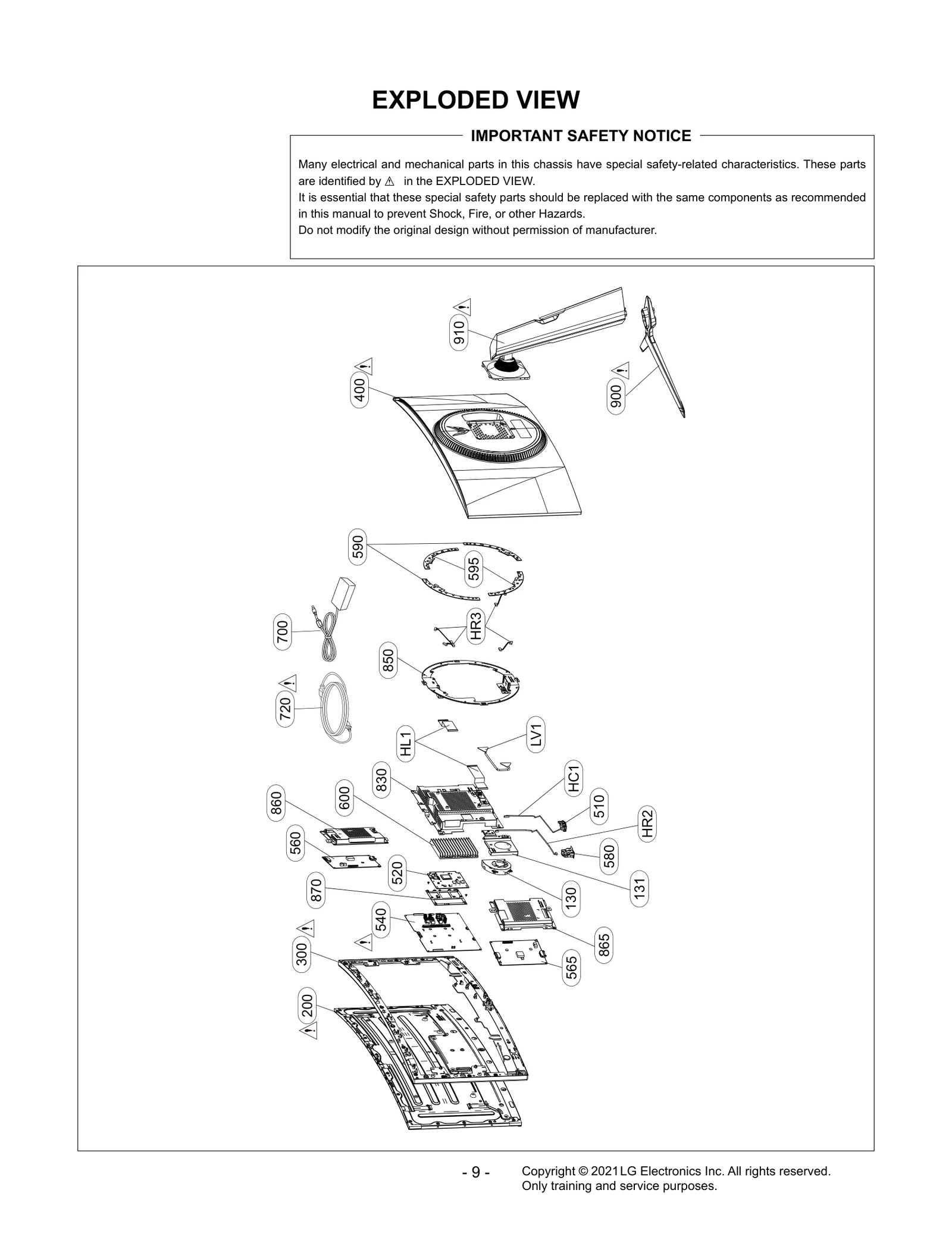 EXPLODED VIEW

IMPORTANT SAFETY NOTICE

Many electrical and mechanical parts in this chassis have special safety-related characteristics. These parts are identified by ⚠ in the EXPLODED VIEW.
It is essential that these special safety parts should be replaced with the same components as recommended in this manual to prevent Shock, Fire, or other Hazards.
Do not modify the original design without permission of manufacturer.

910
400
900
590
595
700
HR3
850
720
HL1
LV1
830
HC1
860
600
510
HR2
560
580
520
131
870
130
540
865
300
565
200

- 9 -

Copyright © 2021 LG Electronics Inc. All rights reserved.
Only training and service purposes.