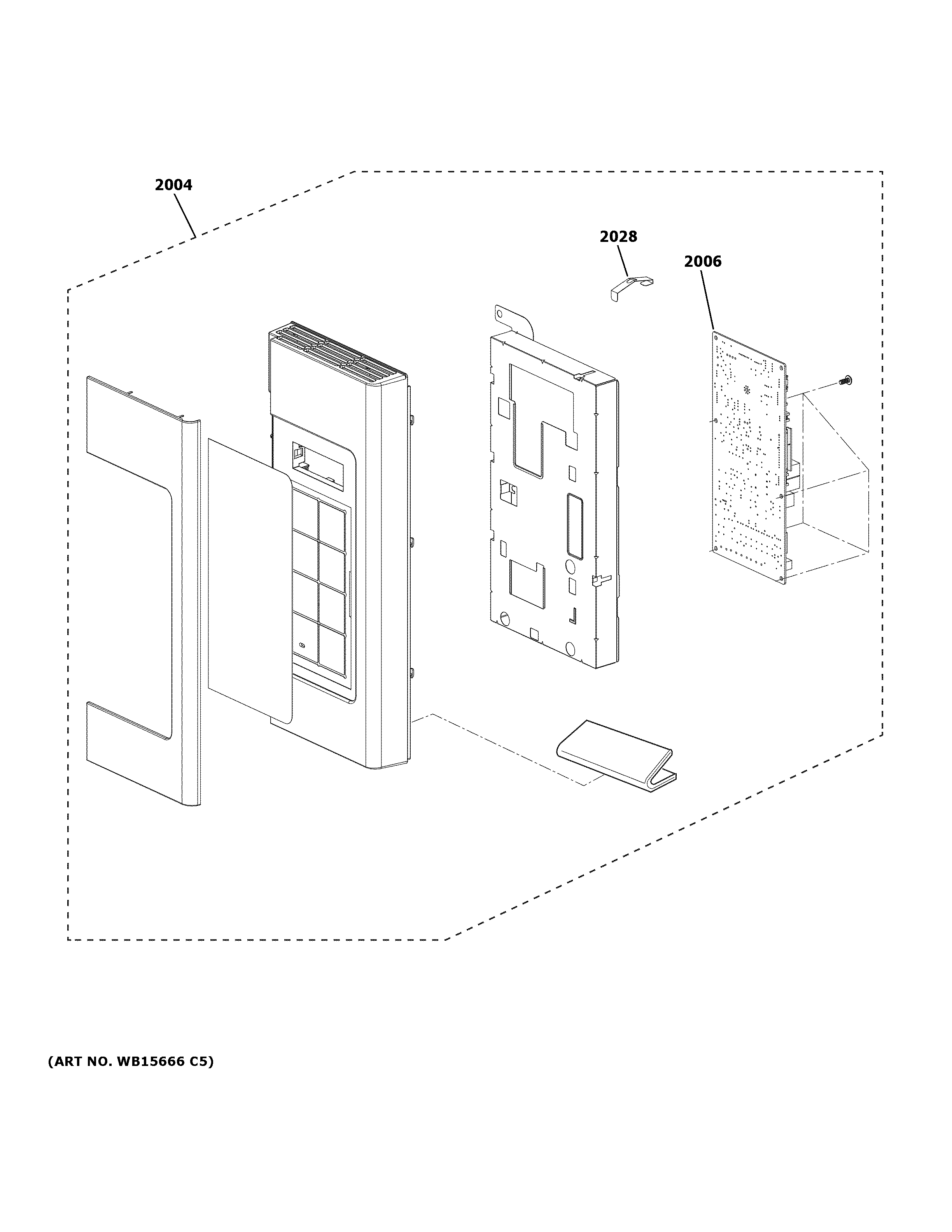 2004

2028

2006

(ART NO. WB15666 C5)