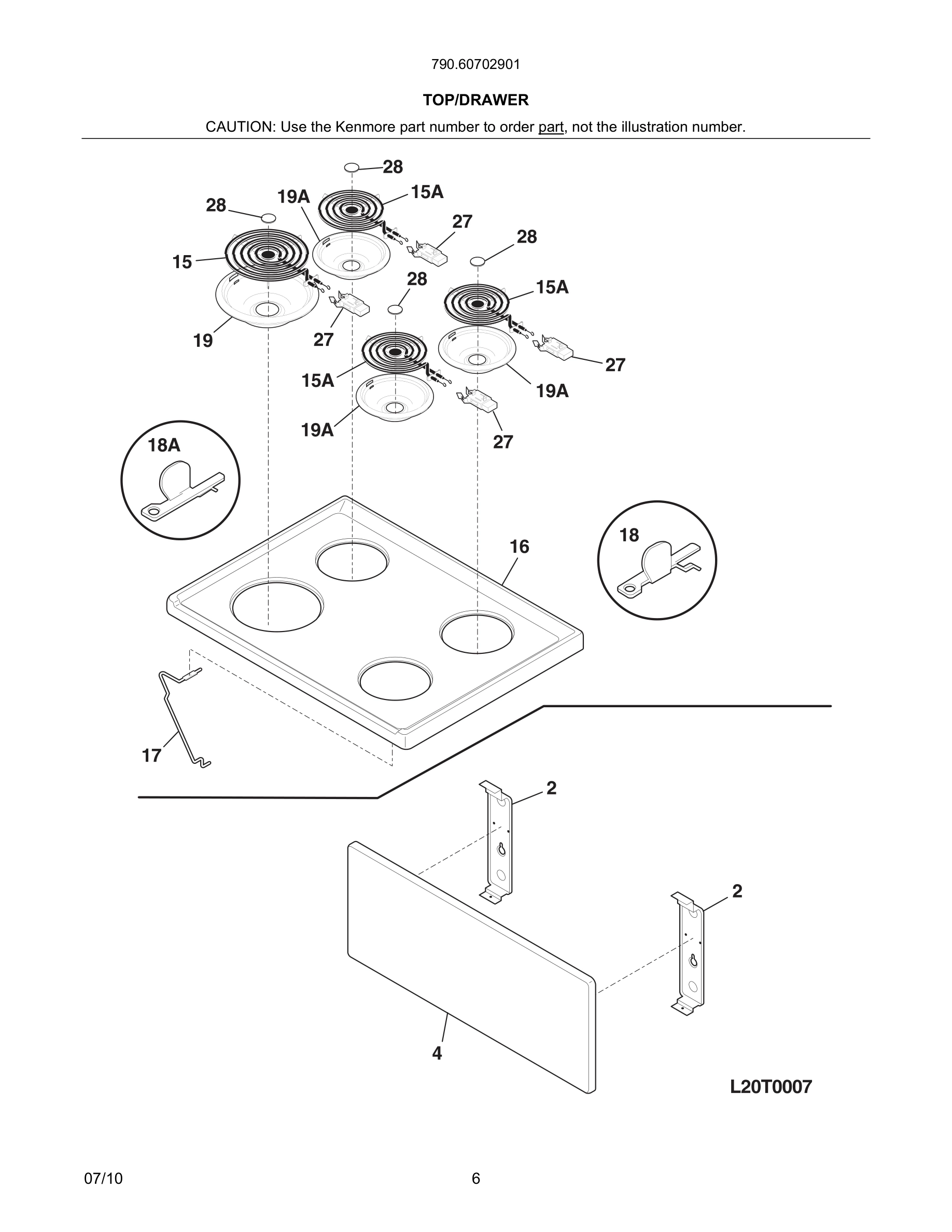 790.60702901

TOP/DRAWER

CAUTION: Use the Kenmore part number to order part, not the illustration number.

28
28
19A
15A
27
28
15
28
15A
19
27
27
15A
19A
19A
27
18A
16
18
17
2
2
4
L20T0007

07/10
6