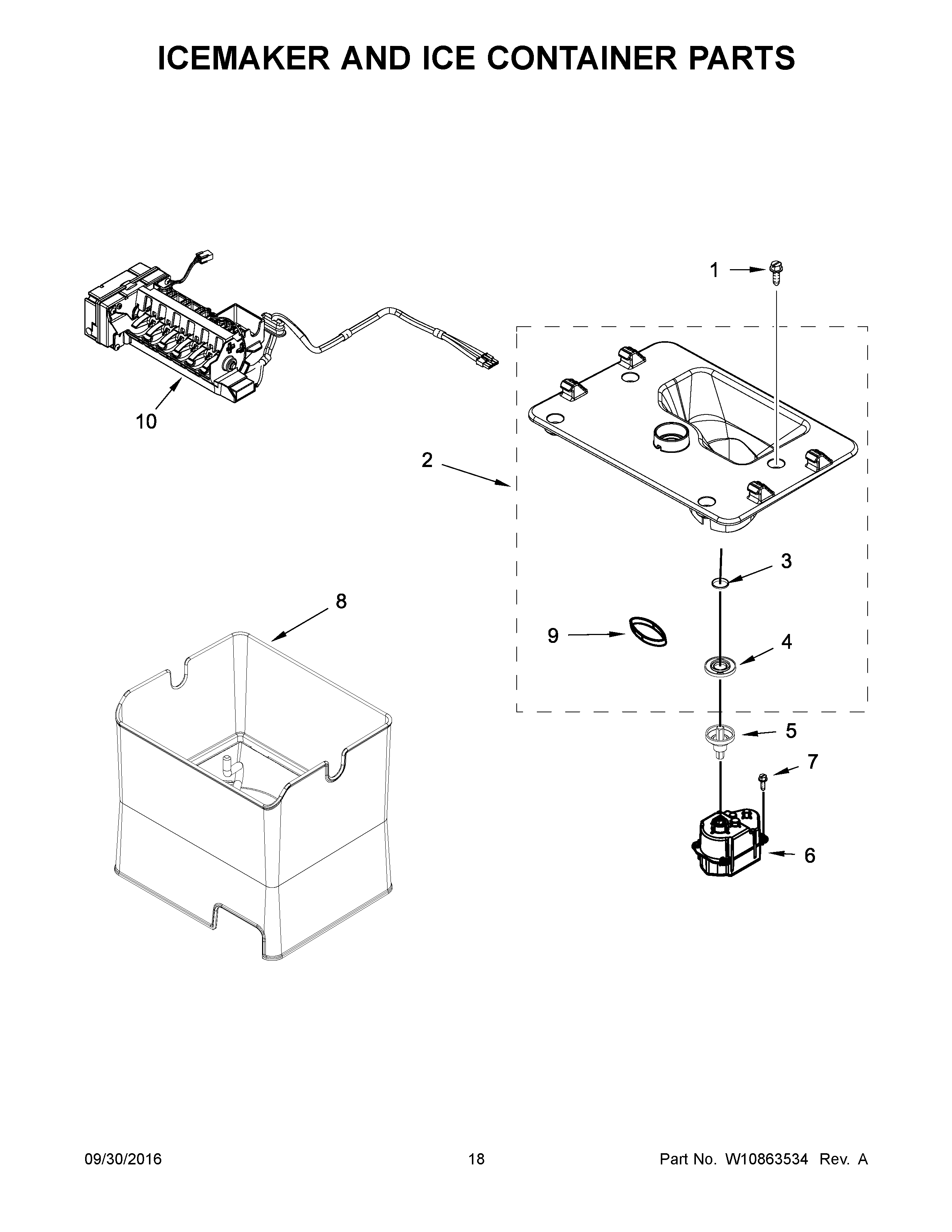 ICEMAKER AND ICE CONTAINER PARTS

1

10

2

3

8

9

4

5

7

6

09/30/2016

18

Part No. W10863534 Rev. A