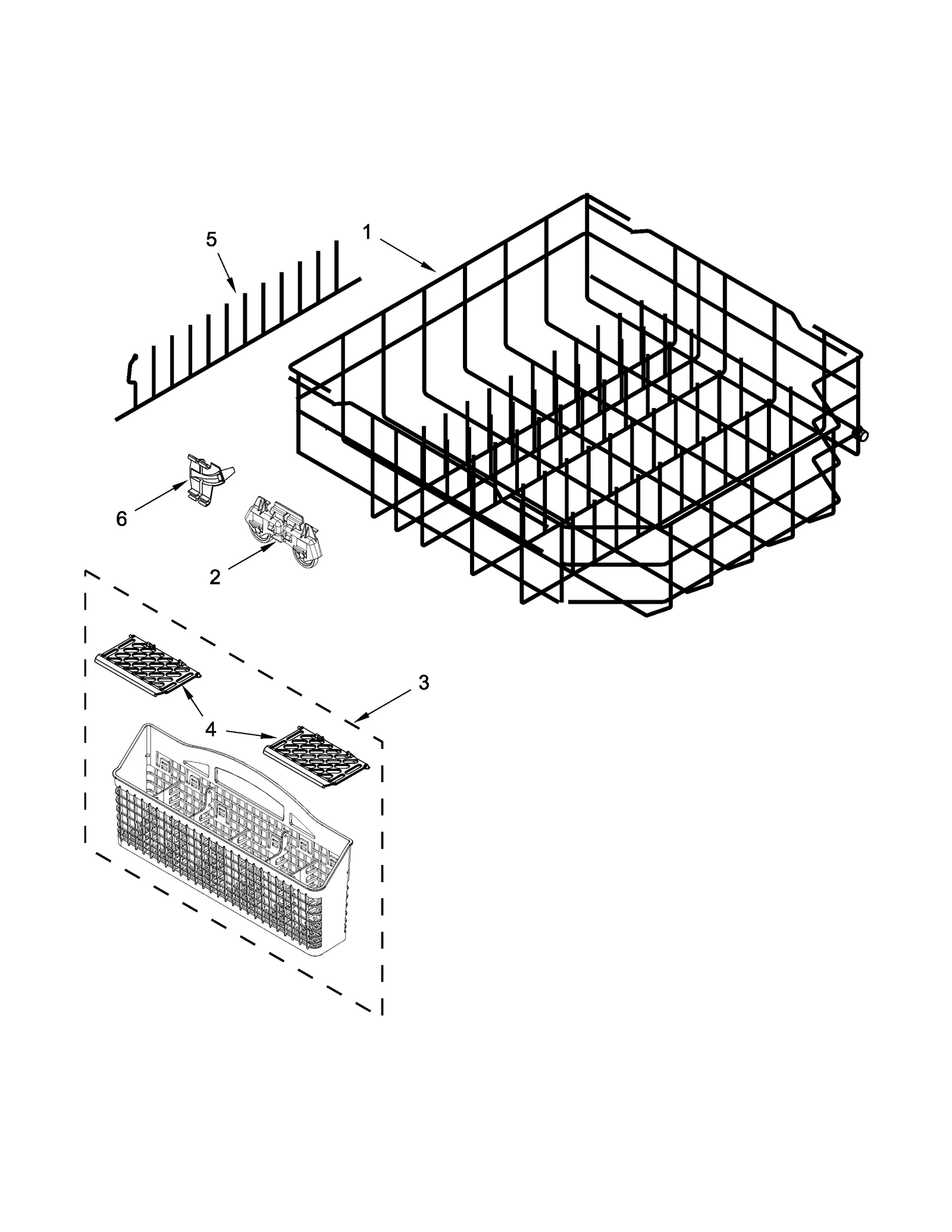 5
1
6
2
3
4