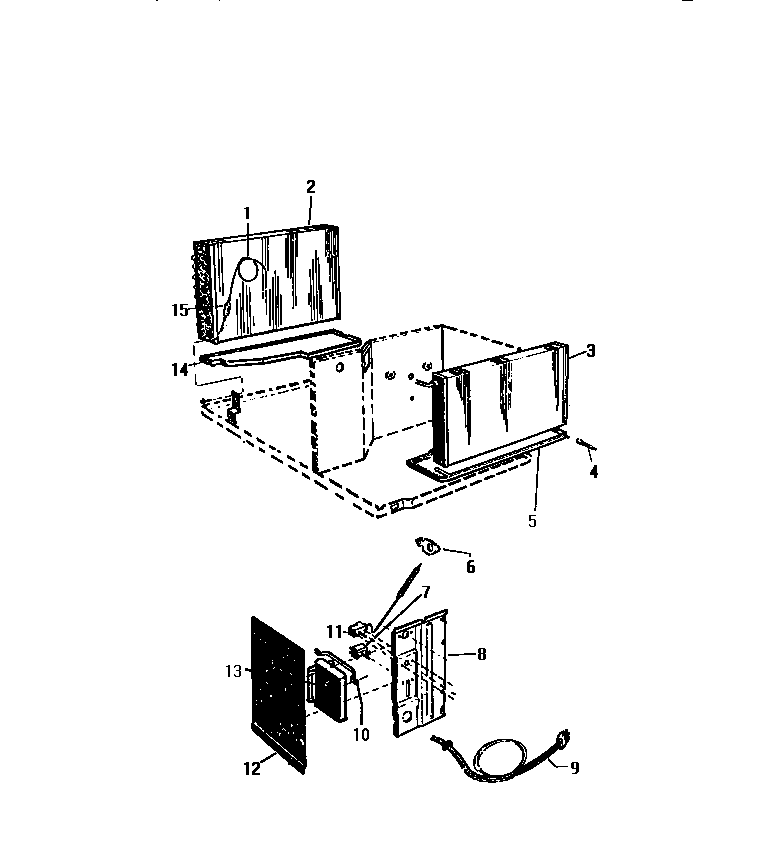 2
1
15
14
3
4
5
6
7
11
8
13
10
12
9