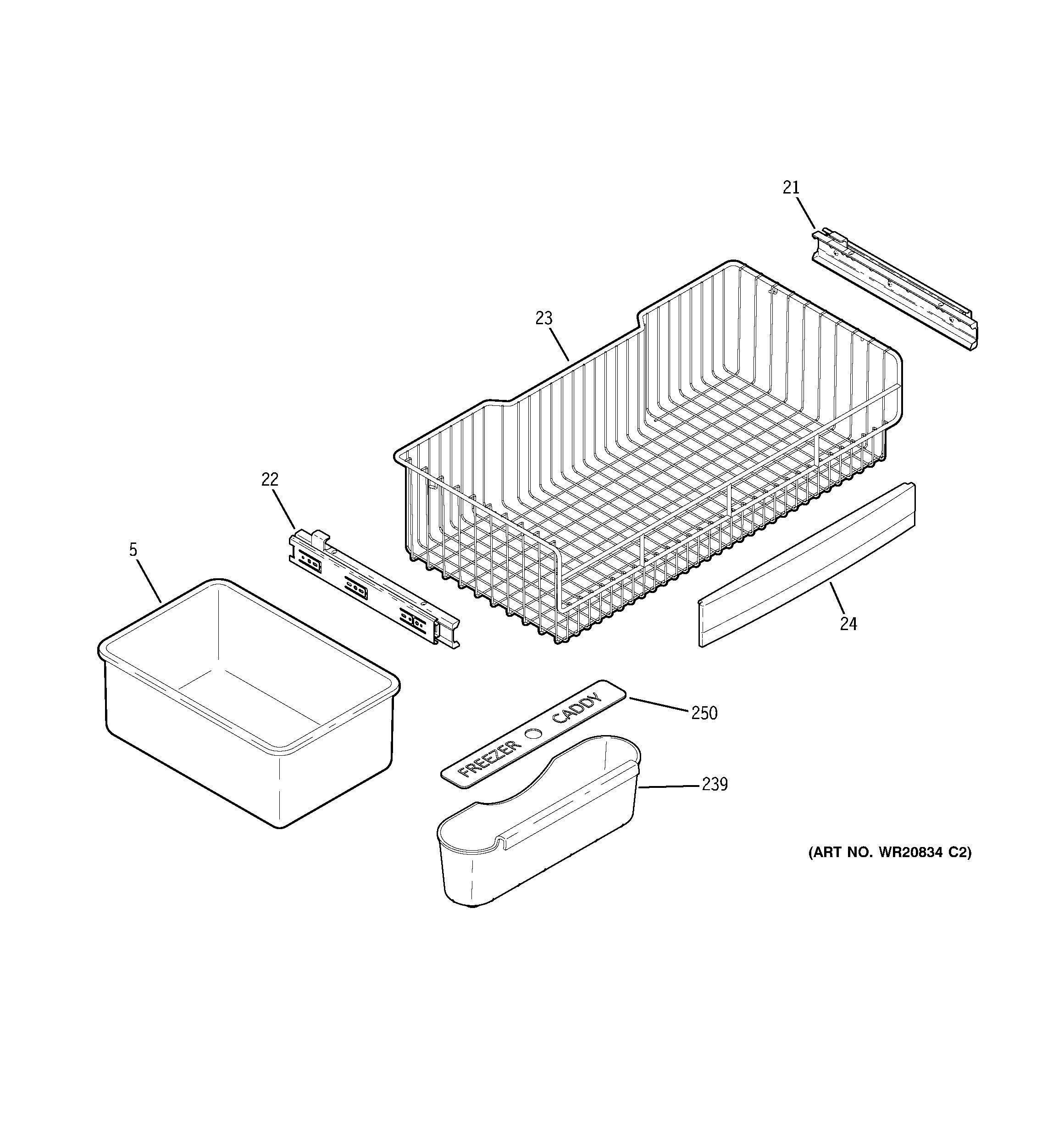 21

23

22

5

24

FREEZER CADDY

250

239

(ART NO. WR20834 C2)