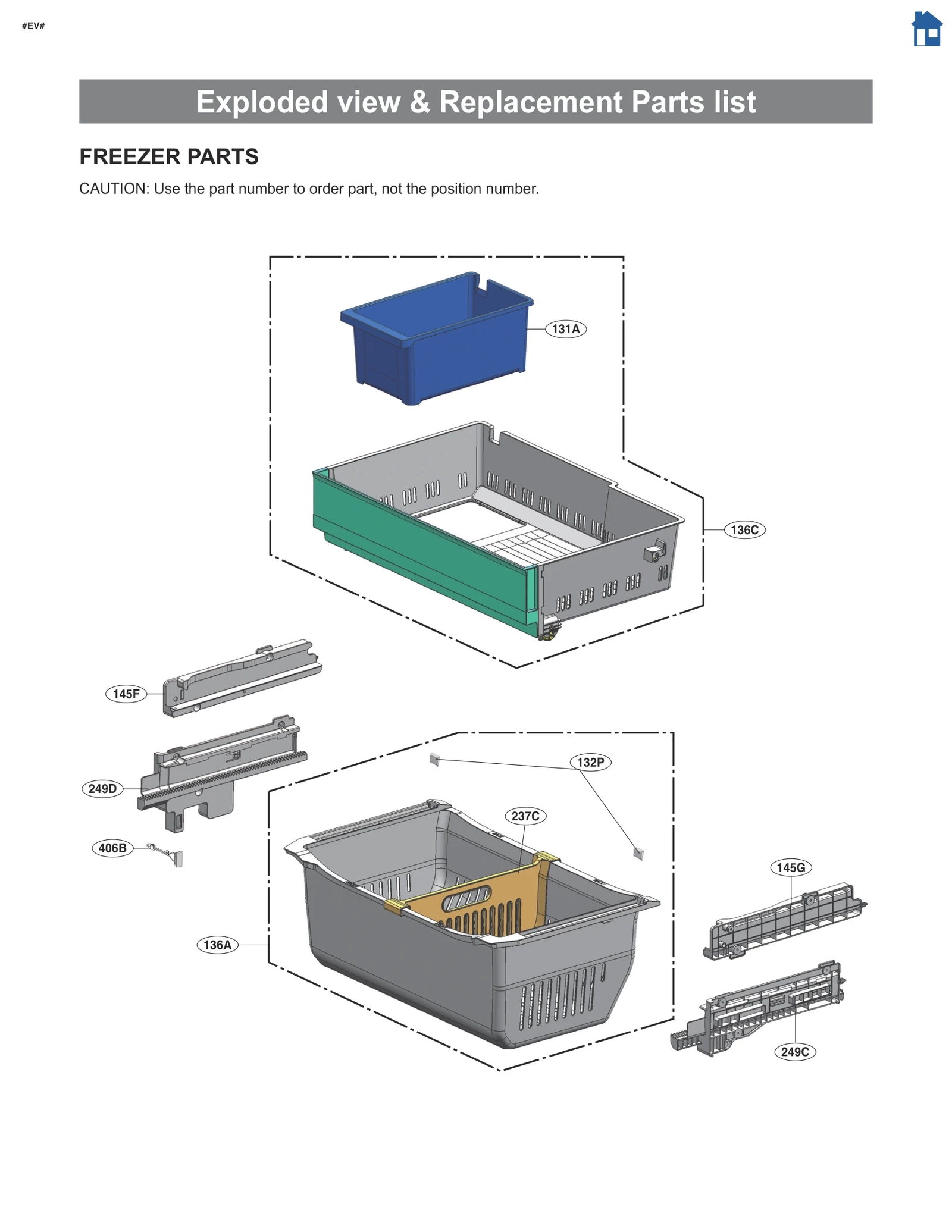 #EV#

Exploded view & Replacement Parts list

FREEZER PARTS

CAUTION: Use the part number to order part, not the position number.

131A

136C

145F

249D

406B

132P

237C

136A

145G

249C