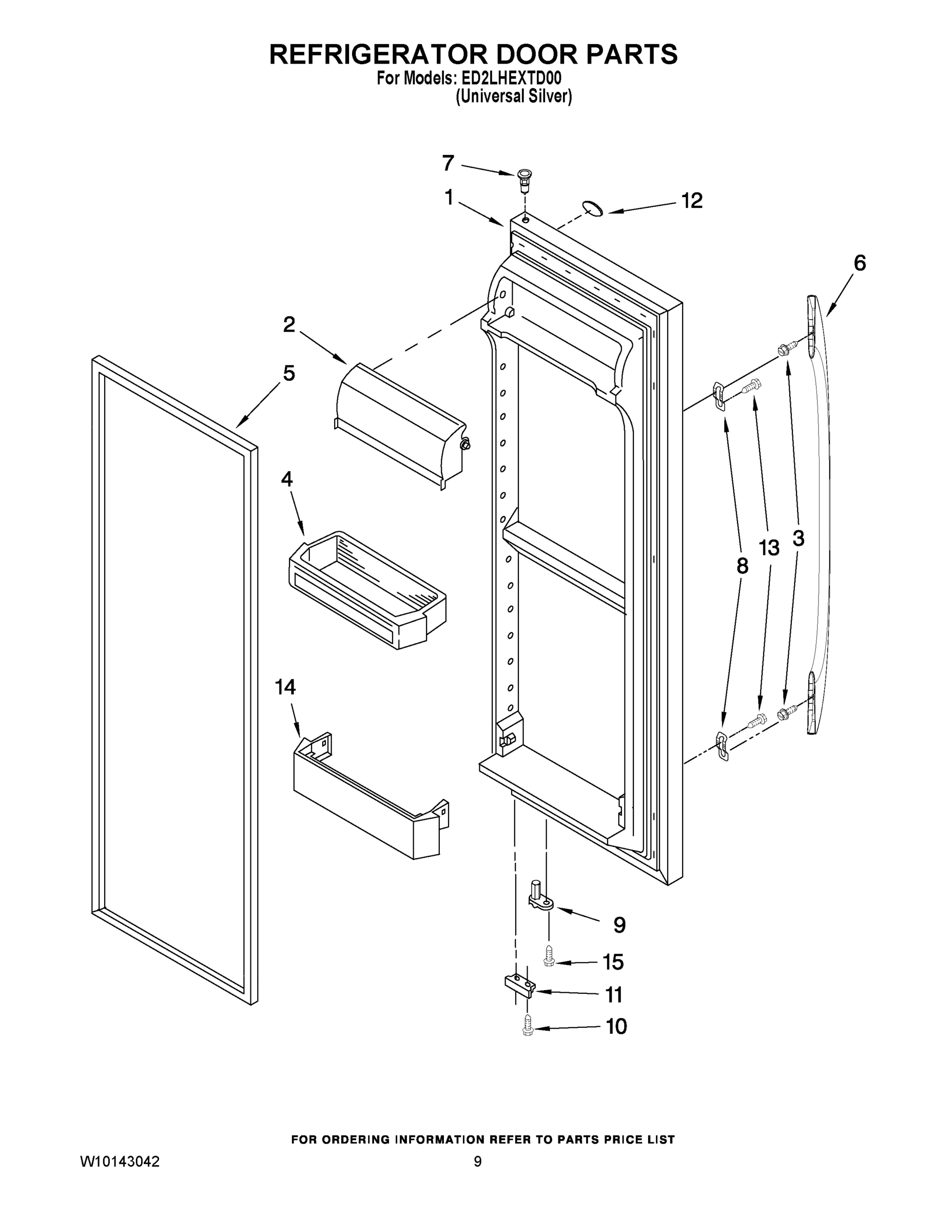 REFRIGERATOR DOOR PARTS
For Models: ED2LHEXTD00
(Universal Silver)

7
1
12
6
2
5
4
8
13
3
14
9
15
11
10

FOR ORDERING INFORMATION REFER TO PARTS PRICE LIST

W10143042

9