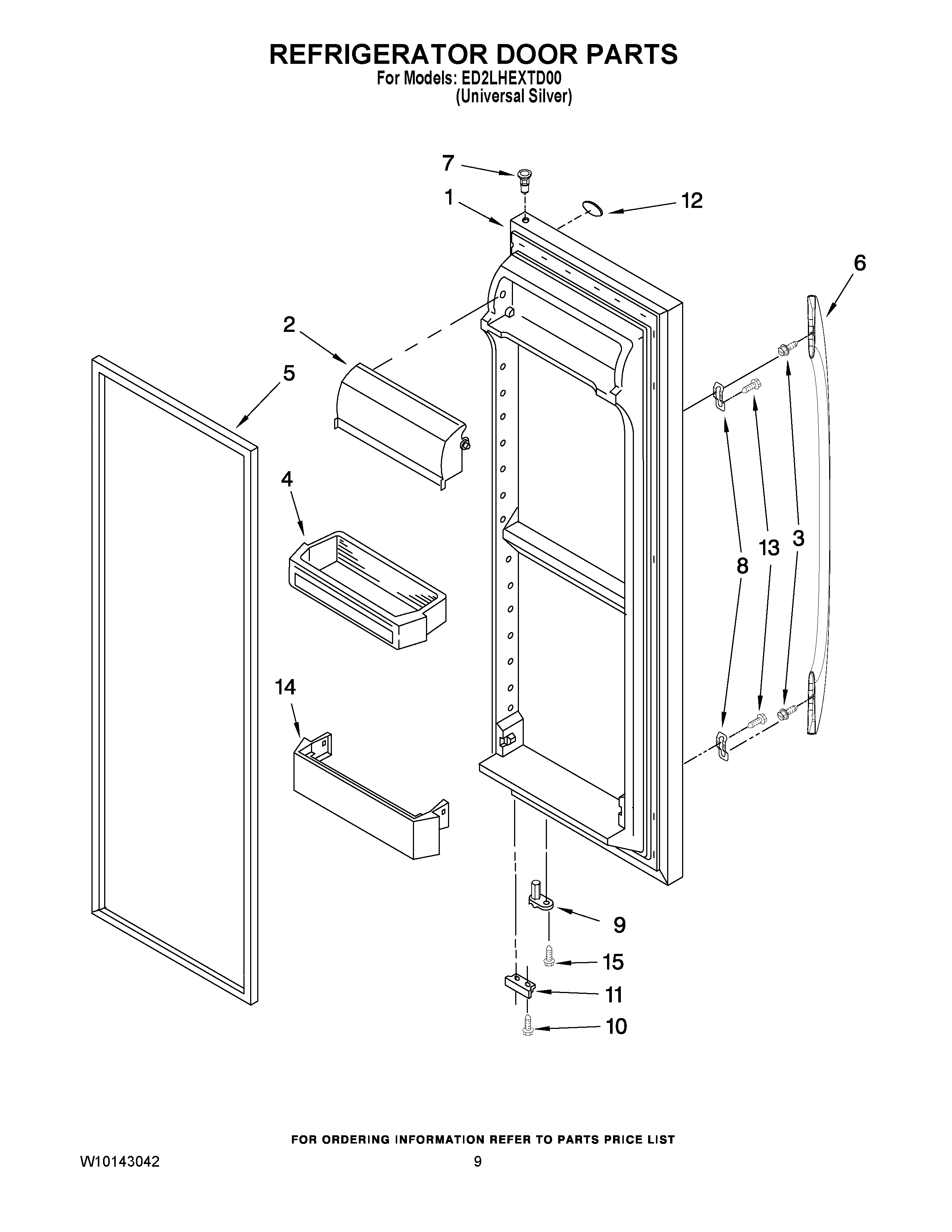 REFRIGERATOR DOOR PARTS
For Models: ED2LHEXTD00
(Universal Silver)

7
1
12
6
2
5
4
8
13
3
14
9
15
11
10

FOR ORDERING INFORMATION REFER TO PARTS PRICE LIST

W10143042

9