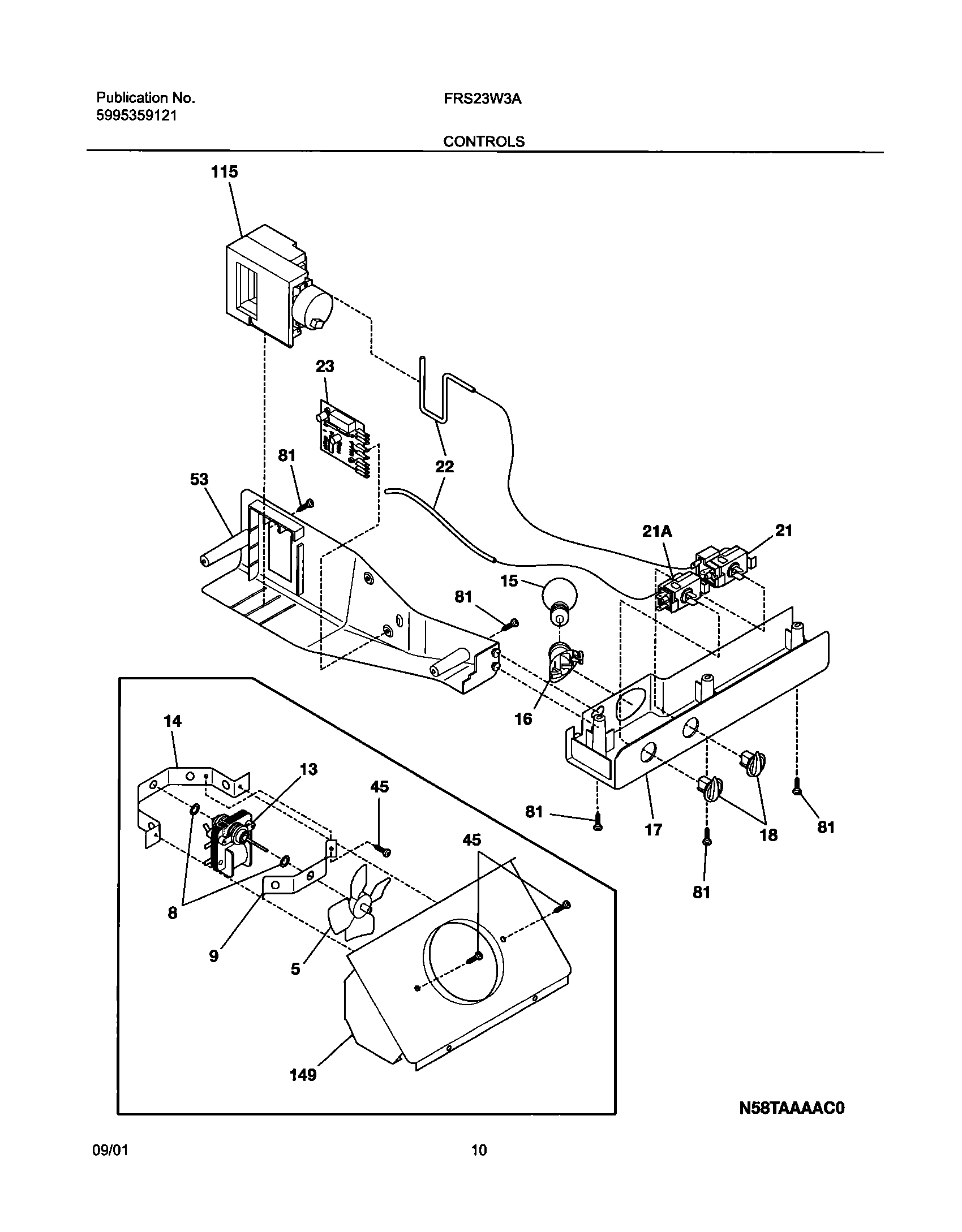 Publication No.
5995359121

FRS23W3A

CONTROLS

115

23

81

53

22

21A

21

15

81

16

14

13

45

45

8

9

5

149

81

17

18

81

81

N58TAAAAC0

09/01

10