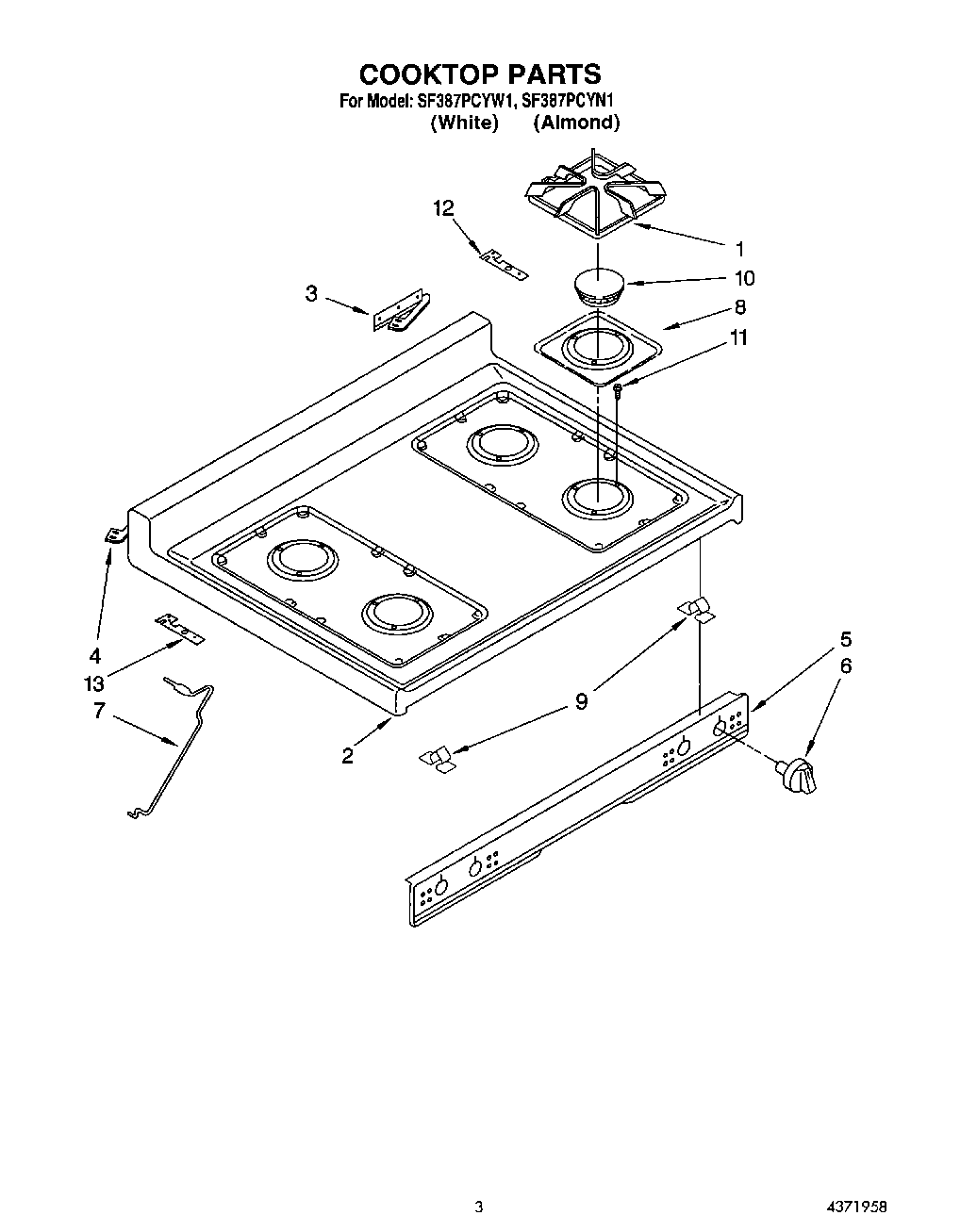 COOKTOP PARTS
For Model: SF387PCYW1, SF387PCYN1
(White) (Almond)

12
1
10
3
8
11
4
13
7
2
9
5
6

3
4371958