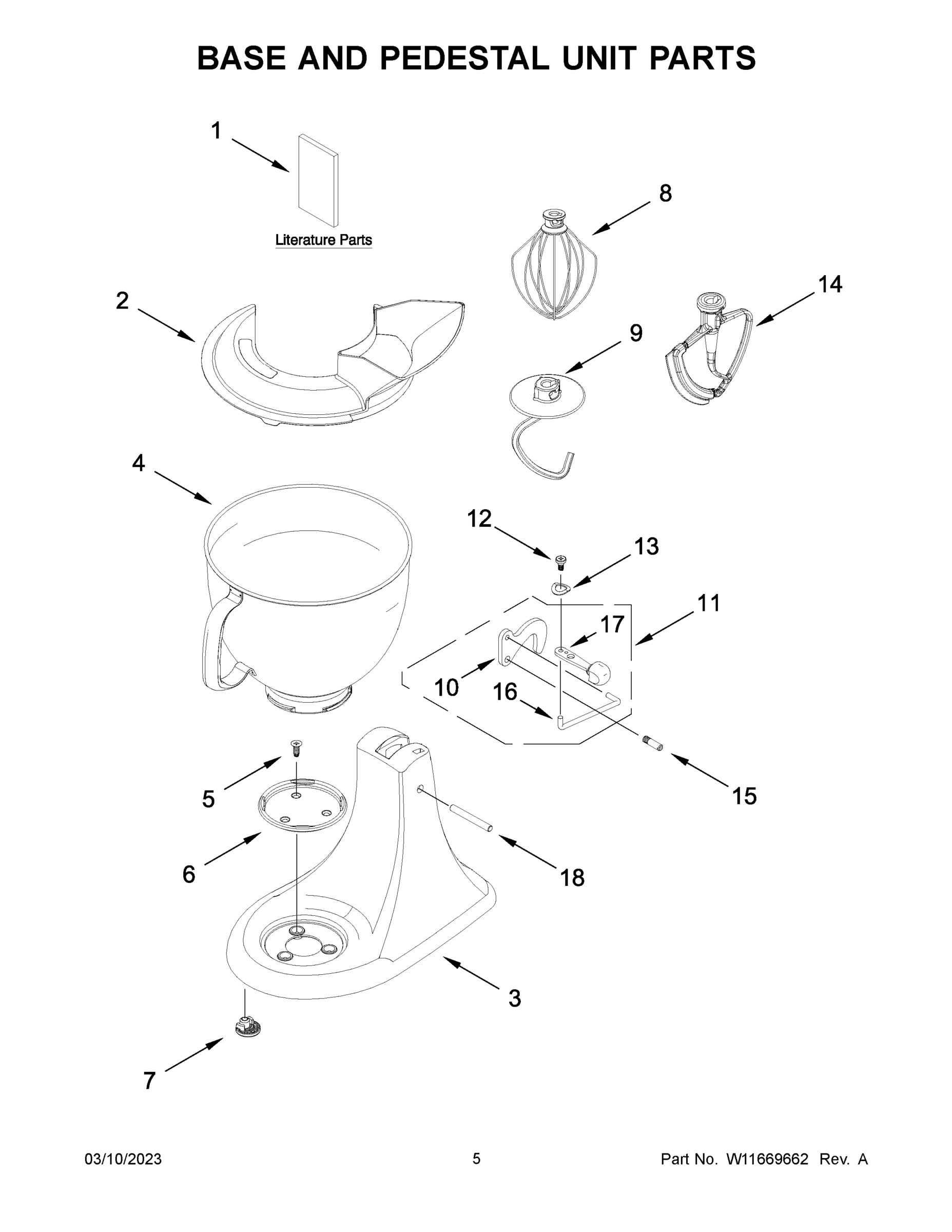 BASE AND PEDESTAL UNIT PARTS

1

Literature Parts

8

2

14

9

4

12

13

11

17

10

16

15

5

6

18

3

7

03/10/2023

5

Part No. W11669662 Rev. A