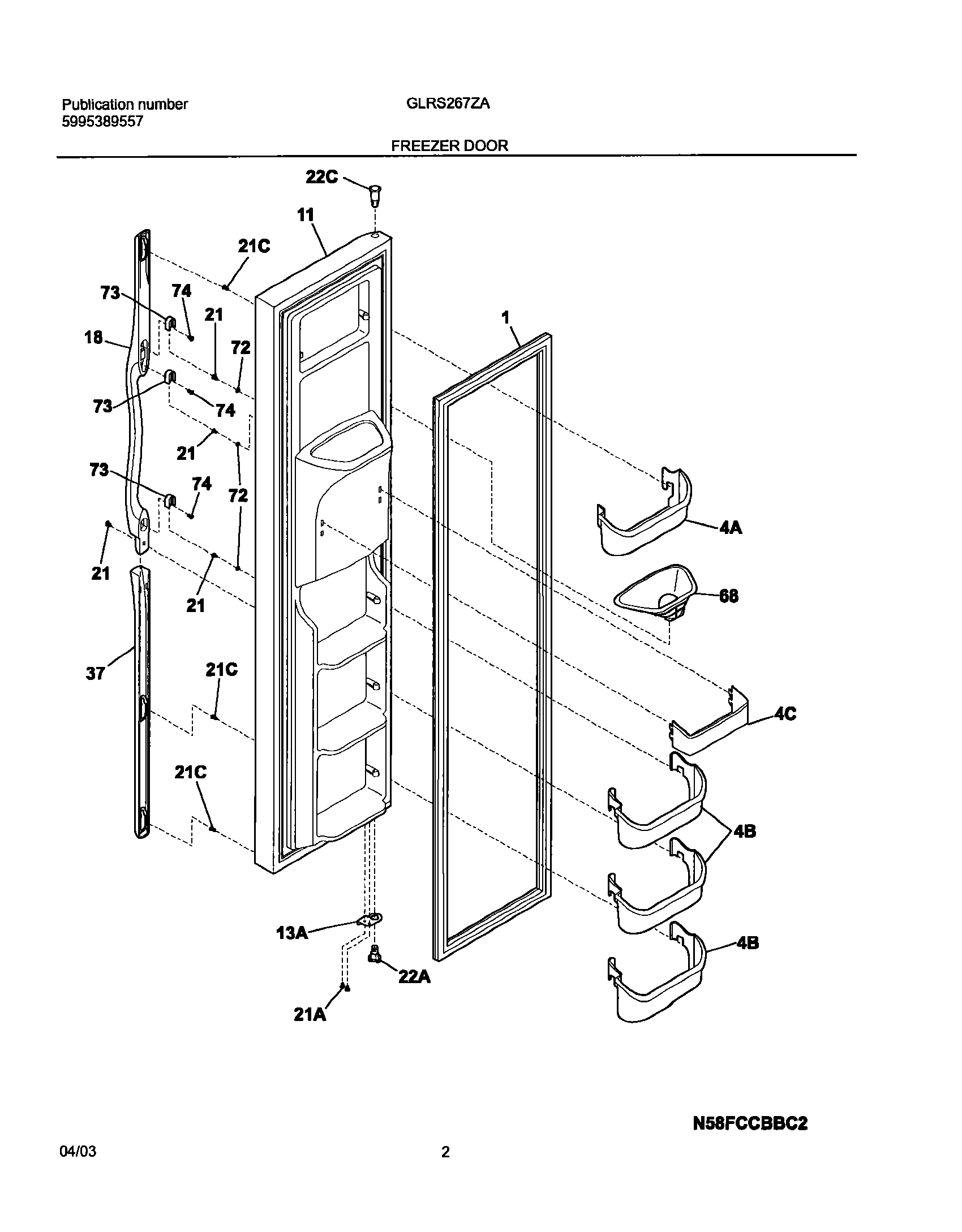 Publication number
5995389557

GLRS267ZA

FREEZER DOOR

22C
11
21C
73
74
21
18
72
73
74
21
73
74
72
21
21
37
21C
21C
1
4A
68
4C
4B
4B
13A
22A
21A

N58FCCBBC2

04/03

2