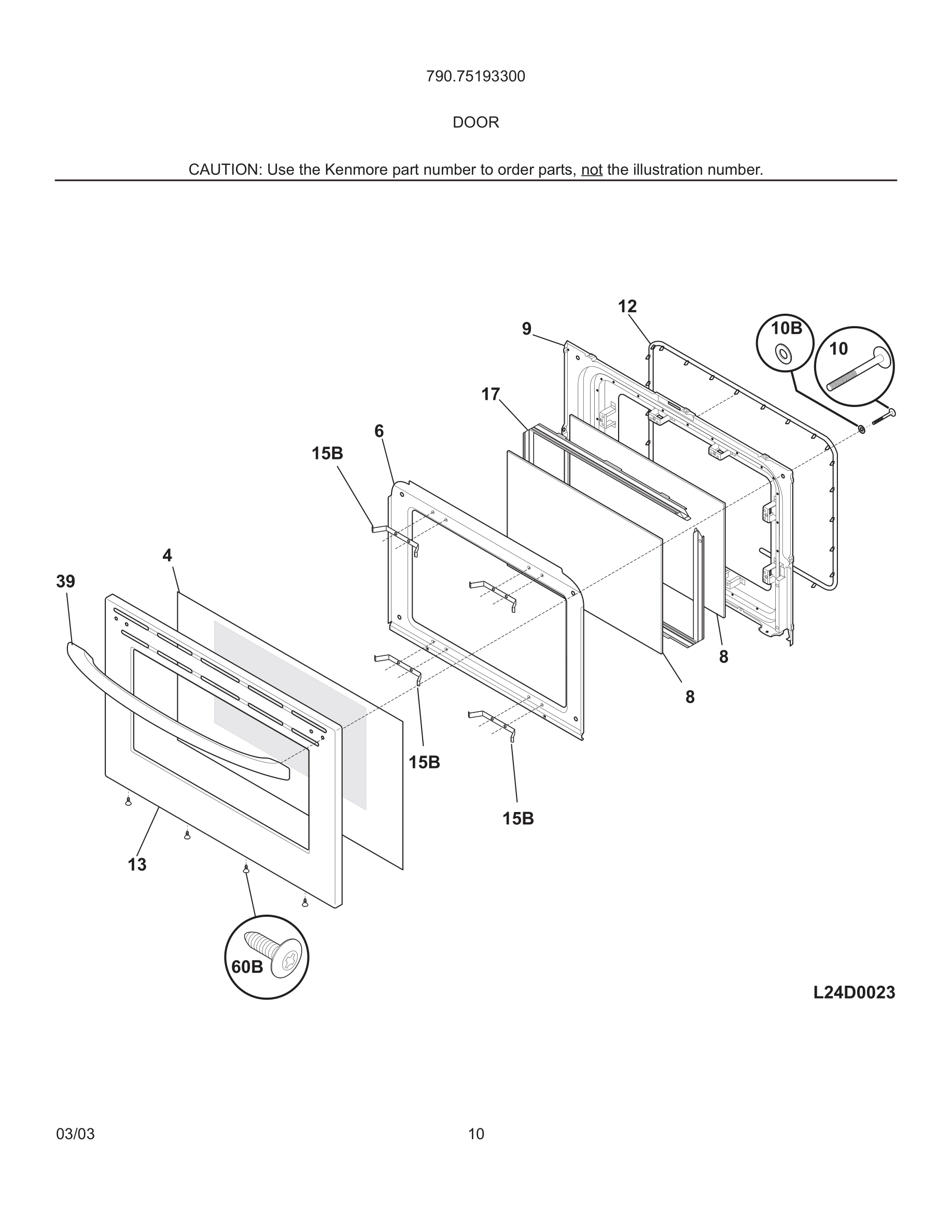 790.75193300

DOOR

CAUTION: Use the Kenmore part number to order parts, not the illustration number.

12
9
10B
10
17
6
15B
4
39
8
8
15B
15B
13
60B

L24D0023

03/03

10