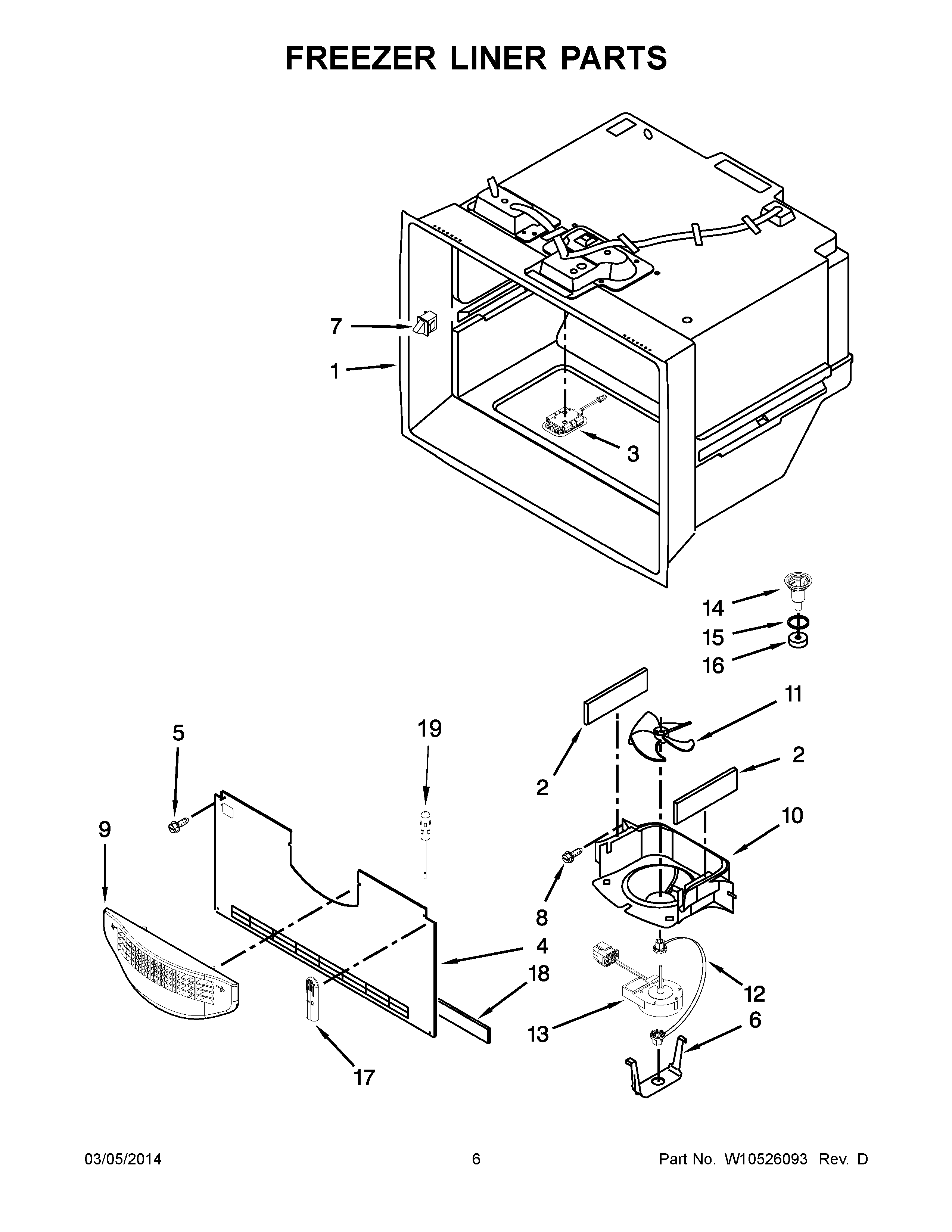 FREEZER LINER PARTS

7
1
3
14
15
16
11
2
2
10
5
19
9
8
4
18
12
13
6
17

03/05/2014
6
Part No. W10526093 Rev. D