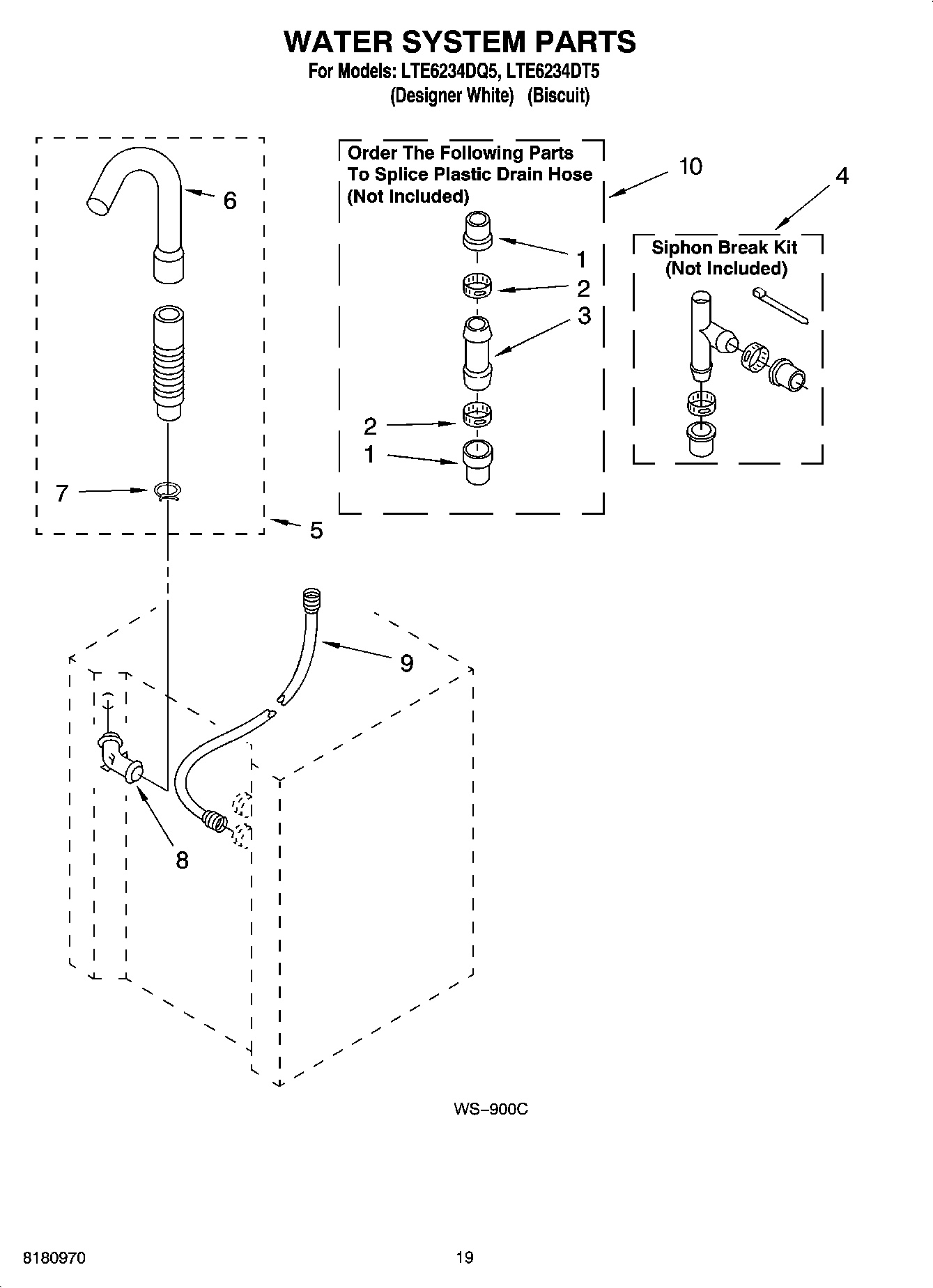 WATER SYSTEM PARTS
For Models: LTE6234DQ5, LTE6234DT5
(Designer White) (Biscuit)

6

7

5

Order The Following Parts To Splice Plastic Drain Hose (Not Included)

10

1
2
3
2
1

4

Siphon Break Kit (Not Included)

9

8

WS–900C

8180970

19