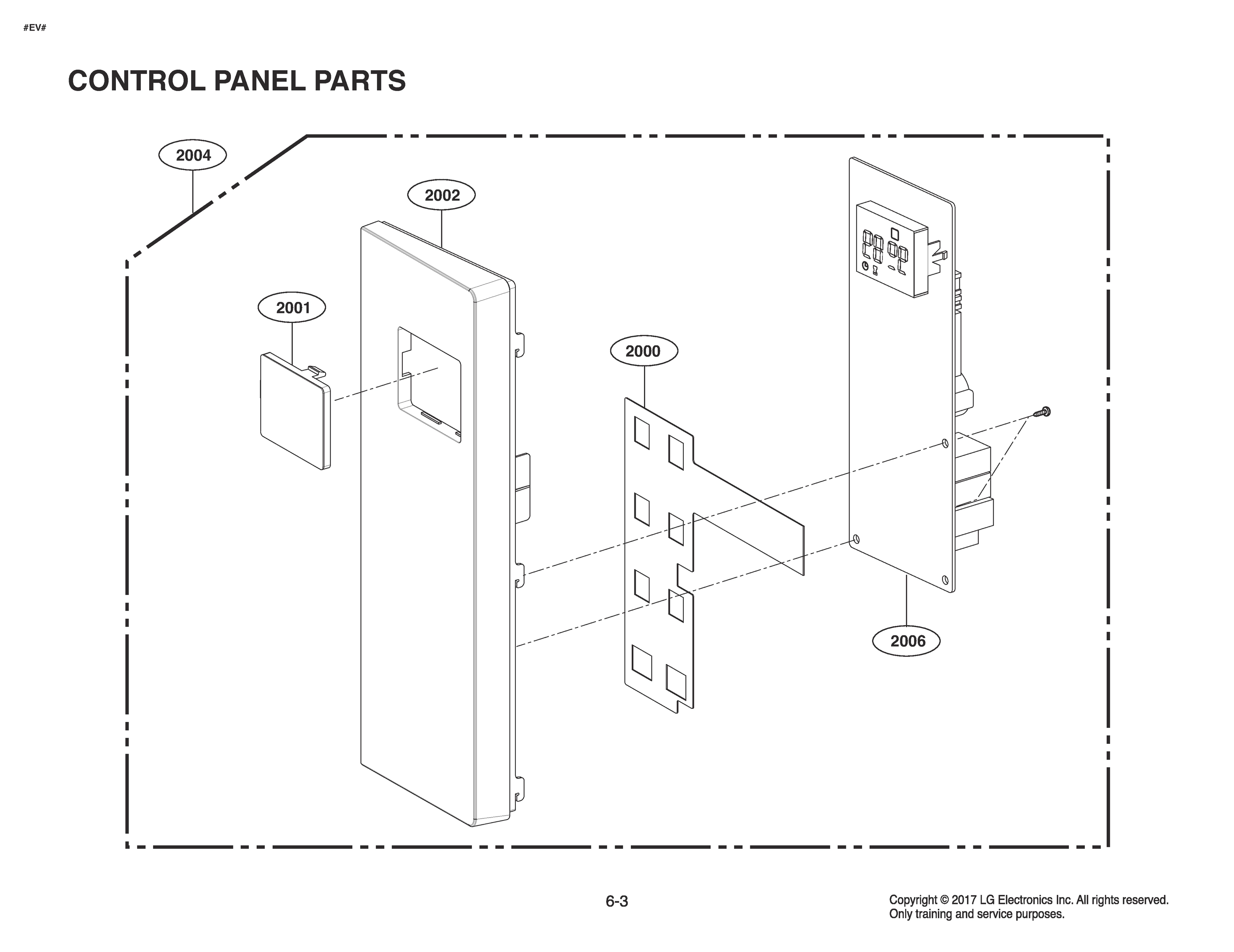 #EV#

CONTROL PANEL PARTS

2004

2002

2001

2000

2006

6-3

Copyright © 2017 LG Electronics Inc. All rights reserved.
Only training and service purposes.